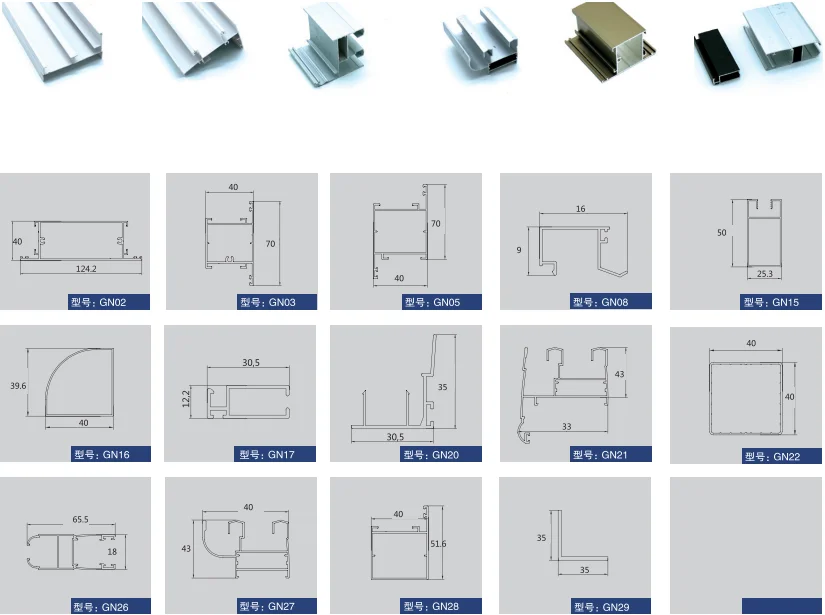 40
124.2
型号：GN02

40
70
型号：GN03

70
40
型号：GN05

16
9
型号：GN08

50
25.3
型号：GN15

39.6
40
型号：GN16

30,5
12,2
型号：GN17

35
30,5
型号：GN20

43
33
型号：GN21

40
40
型号：GN22

65.5
18
型号：GN26

40
43
型号：GN27

40
51.6
型号：GN28

35
35
型号：GN29