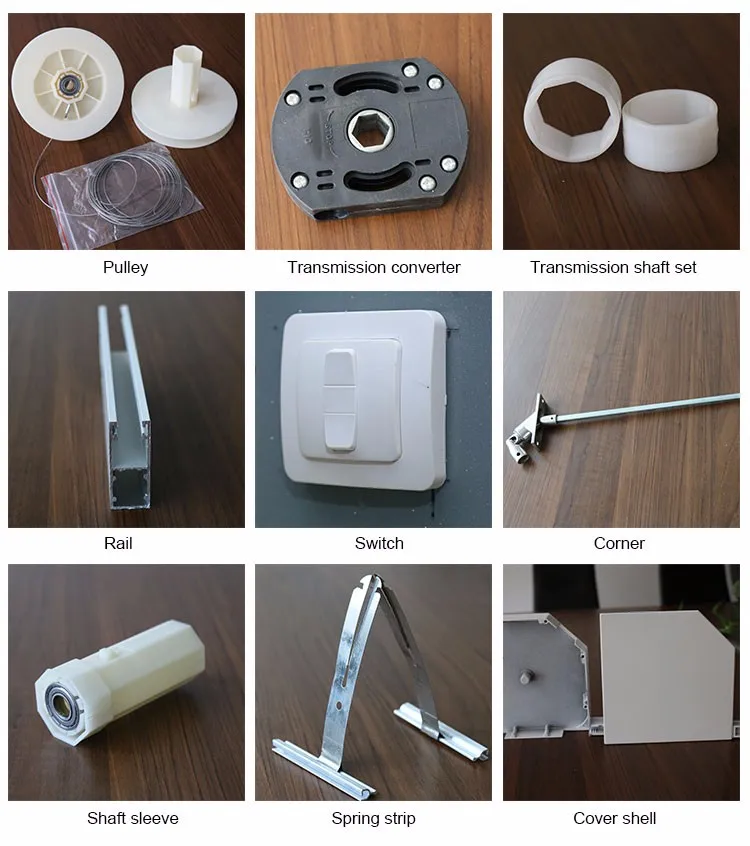 Pulley

Transmission converter

Transmission shaft set

Rail

Switch

Corner

Shaft sleeve

Spring strip

Cover shell