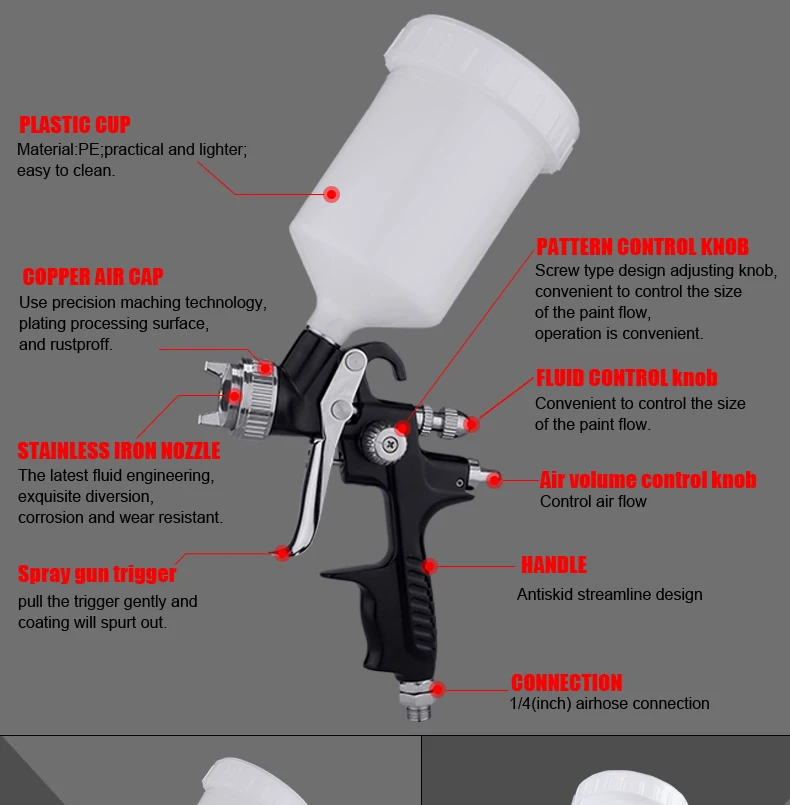 PLASTIC CUP
Material:PE;practical and lighter; easy to clean.

COPPER AIR CAP
Use precision maching technology, plating processing surface, and rustproff.

STAINLESS IRON NOZZLE
The latest fluid engineering, exquisite diversion, corrosion and wear resistant.

Spray gun trigger
pull the trigger gently and coating will spurt out.

PATTERN CONTROL KNOB
Screw type design adjusting knob, convenient to control the size of the paint flow, operation is convenient.

FLUID CONTROL knob
Convenient to control the size of the paint flow.

Air volume control knob
Control air flow

HANDLE
Antiskid streamline design

CONNECTION
1/4(inch) airhose connection