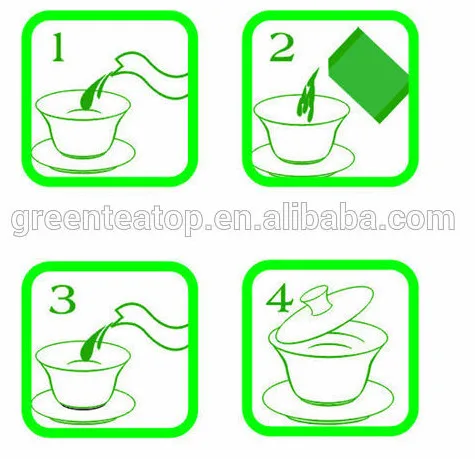 1

2

greenteatop.en.alibaba.com

3

4