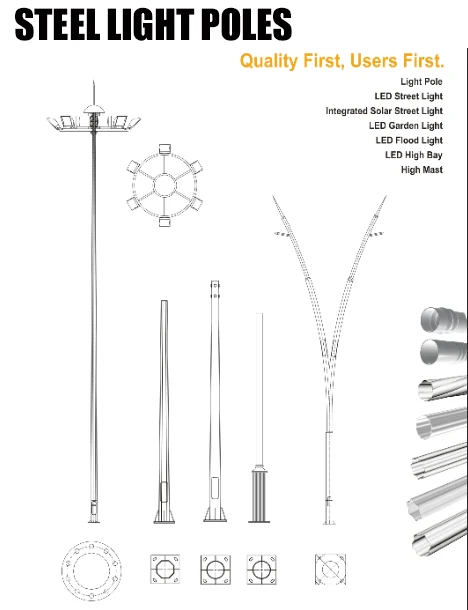 STEEL LIGHT POLES

Quality First, Users First.

Light Pole
LED Street Light
Integrated Solar Street Light
LED Garden Light
LED Flood Light
LED High Bay
High Mast