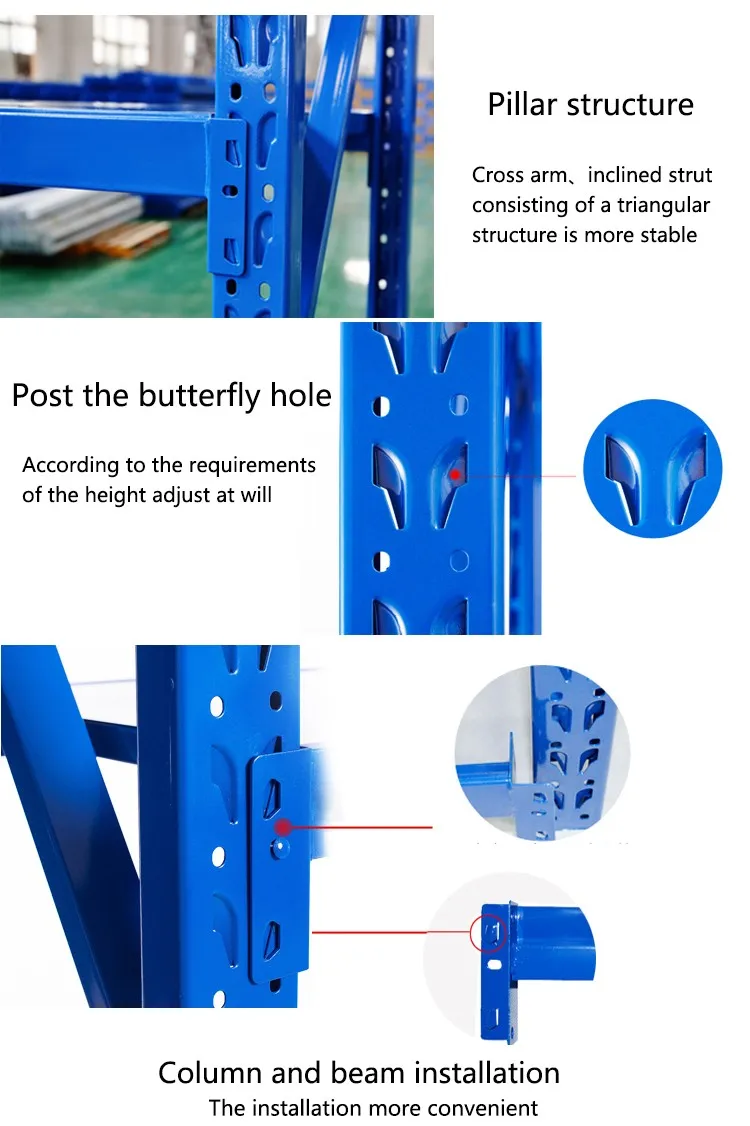 Pillar structure

Cross arm、inclined strut consisting of a triangular structure is more stable

Post the butterfly hole

According to the requirements of the height adjust at will

Column and beam installation

The installation more convenient