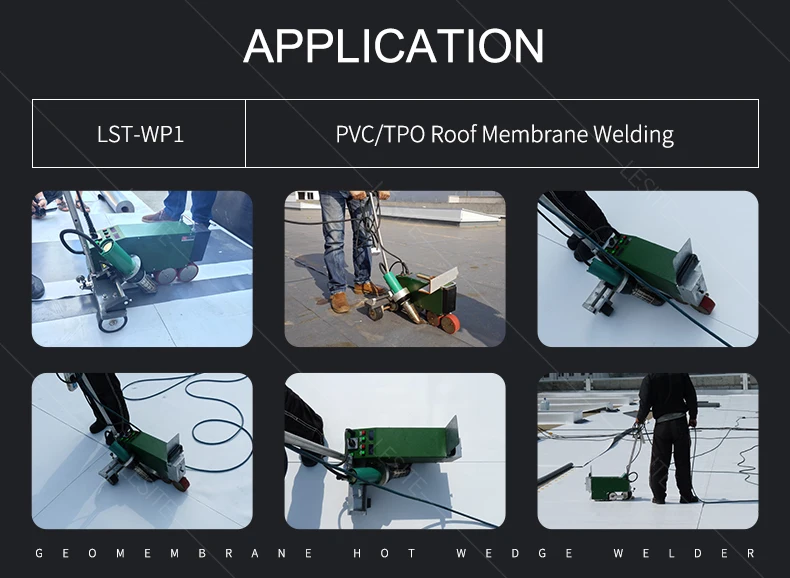 APPLICATION

| LST-WP1 | PVC/TPO Roof Membrane Welding |
|---|---|

GEOMEMBRANE HOT WEDGE WELDER