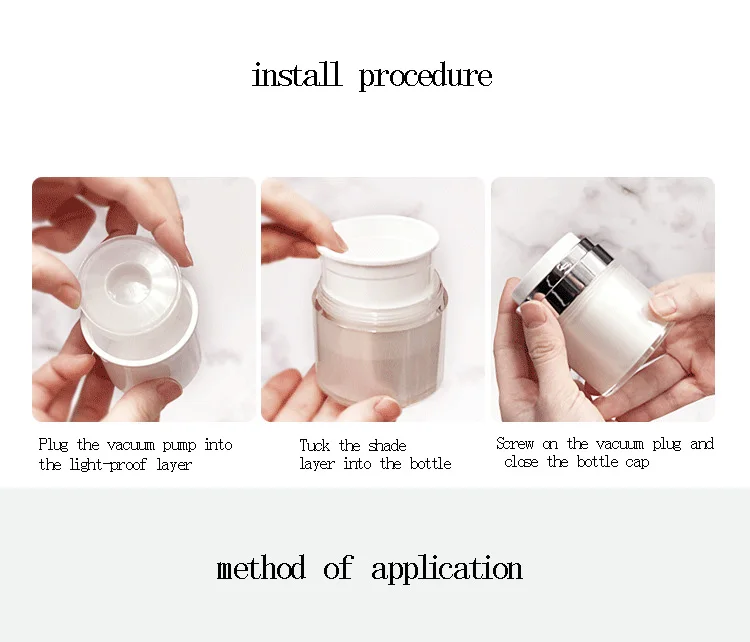 install procedure

Plug the vacuum pump into the light-proof layer

Tuck the shade layer into the bottle

Screw on the vacuum plug and close the bottle cap

method of application