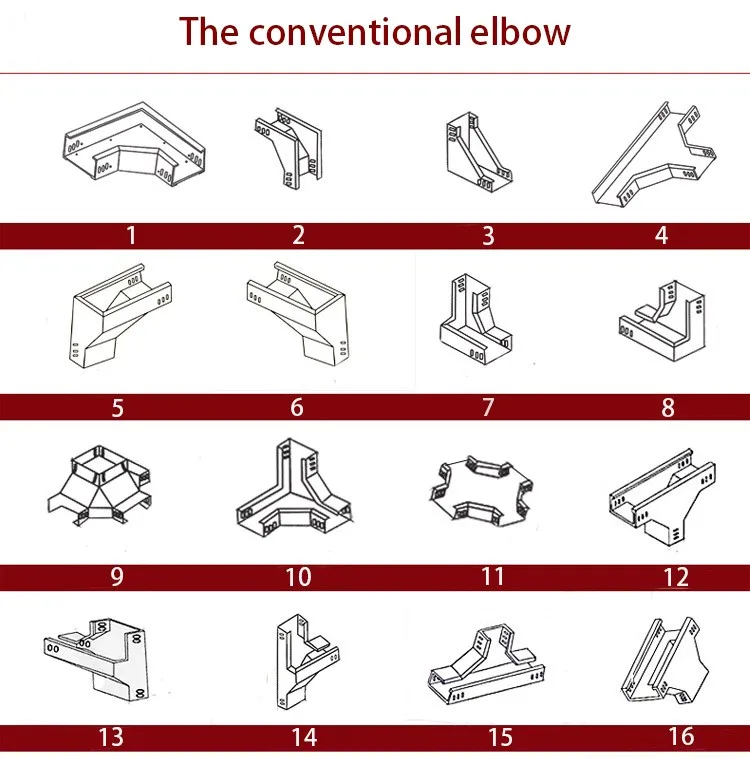 The conventional elbow

1 2 3 4

5 6 7 8

9 10 11 12

13 14 15 16