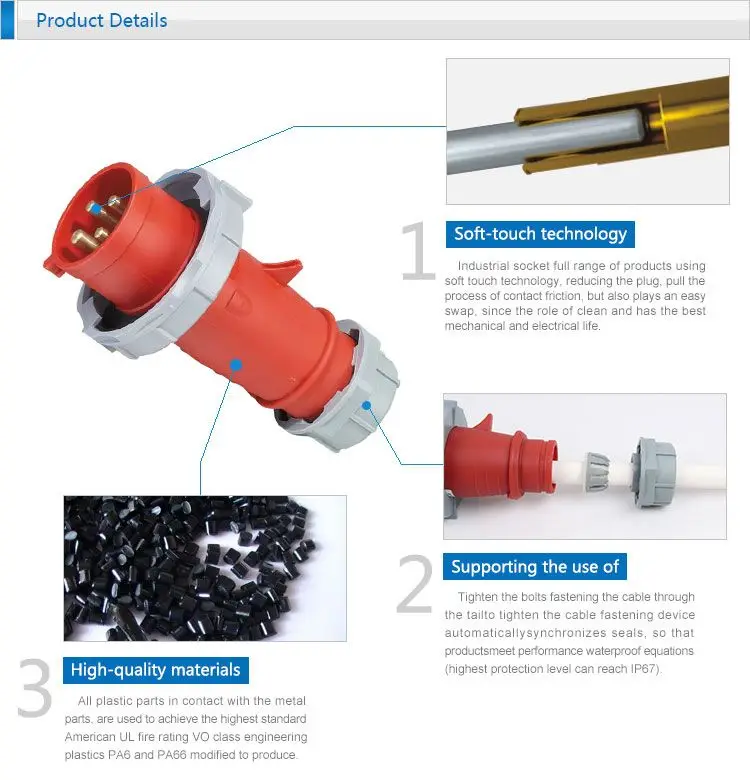 Product Details

1 Soft-touch technology

Industrial socket full range of products using soft touch technology, reducing the plug, pull the process of contact friction, but also plays an easy swap, since the role of clean and has the best mechanical and electrical life.

2 Supporting the use of

Tighten the bolts fastening the cable through the tailto tighten the cable fastening device automaticallysynchronizes seals, so that productsmeet performance waterproof equations (highest protection level can reach IP67).

3 High-quality materials

All plastic parts in contact with the metal parts, are used to achieve the highest standard American UL fire rating VO class engineering plastics PA6 and PA66 modified to produce.