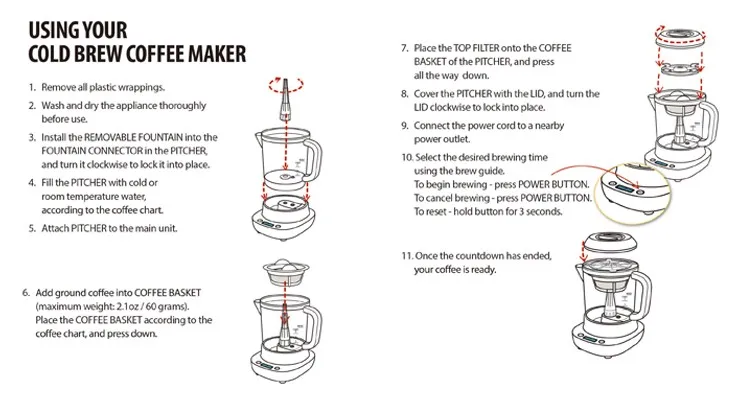 USING YOUR
COLD BREW COFFEE MAKER

1. Remove all plastic wrappings.

2. Wash and dry the appliance thoroughly before use.

3. Install the REMOVABLE FOUNTAIN into the FOUNTAIN CONNECTOR in the PITCHER, and turn it clockwise to lock it into place.

4. Fill the PITCHER with cold or room temperature water, according to the coffee chart.

5. Attach PITCHER to the main unit.

6. Add ground coffee into COFFEE BASKET (maximum weight: 2.1oz / 60 grams). Place the COFFEE BASKET according to the coffee chart, and press down.

7. Place the TOP FILTER onto the COFFEE BASKET of the PITCHER, and press all the way down.

8. Cover the PITCHER with the LID, and turn the LID clockwise to lock into place.

9. Connect the power cord to a nearby power outlet.

10. Select the desired brewing time using the brew guide.
To begin brewing - press POWER BUTTON.
To cancel brewing - press POWER BUTTON.
To reset - hold button for 3 seconds.

11. Once the countdown has ended, your coffee is ready.