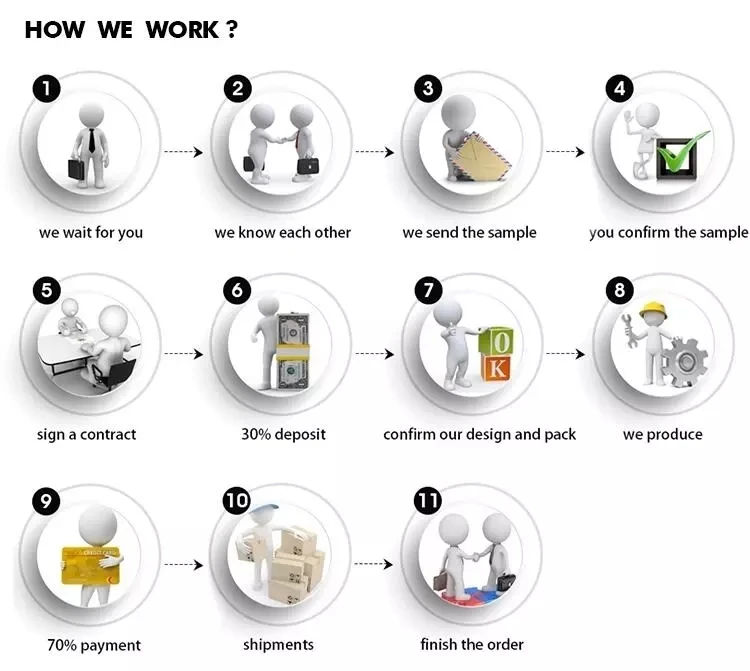 HOW WE WORK ?

1
we wait for you

2
we know each other

3
we send the sample

4
you confirm the sample

5
sign a contract

6
30% deposit

7
O
K
confirm our design and pack

8
we produce

9
CREDIT CARD
70% payment

10
shipments

11
finish the order