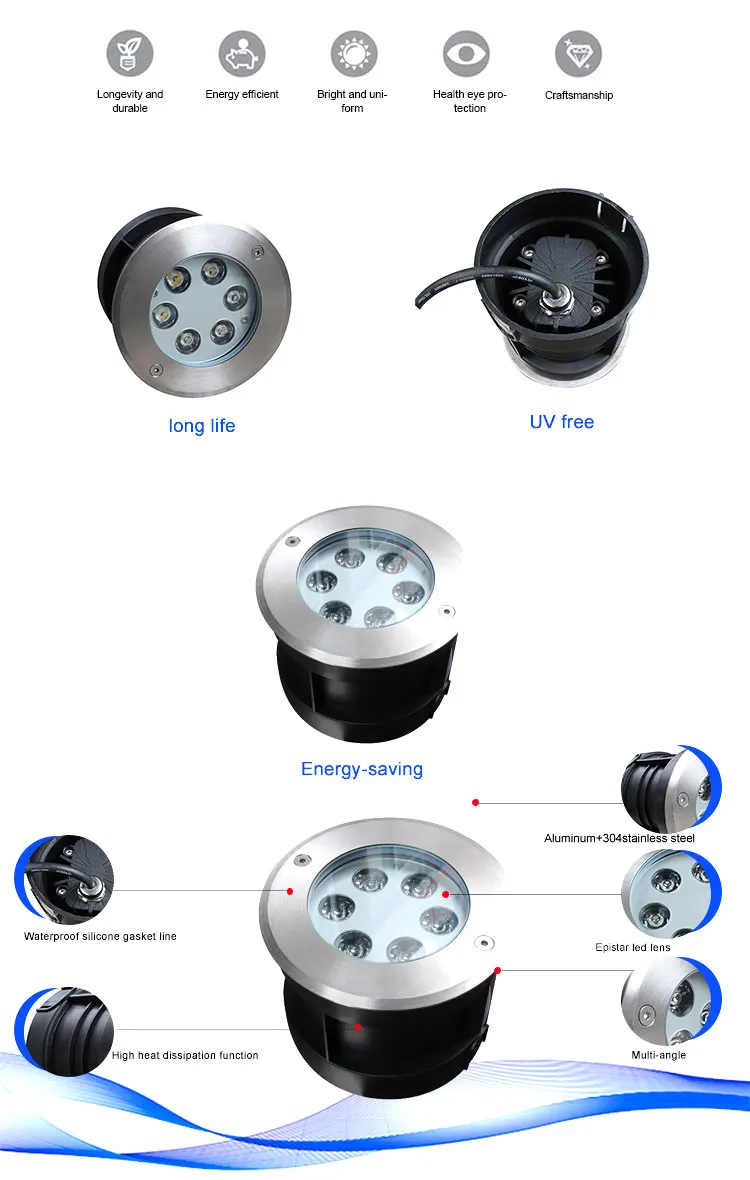 Longevity and durable

Energy efficient

Bright and uniform

Health eye protection

Craftsmanship

long life

UV free

Energy-saving

Aluminum+304stainless steel

Waterproof silicone gasket line

Epistar led lens

High heat dissipation function

Multi-angle