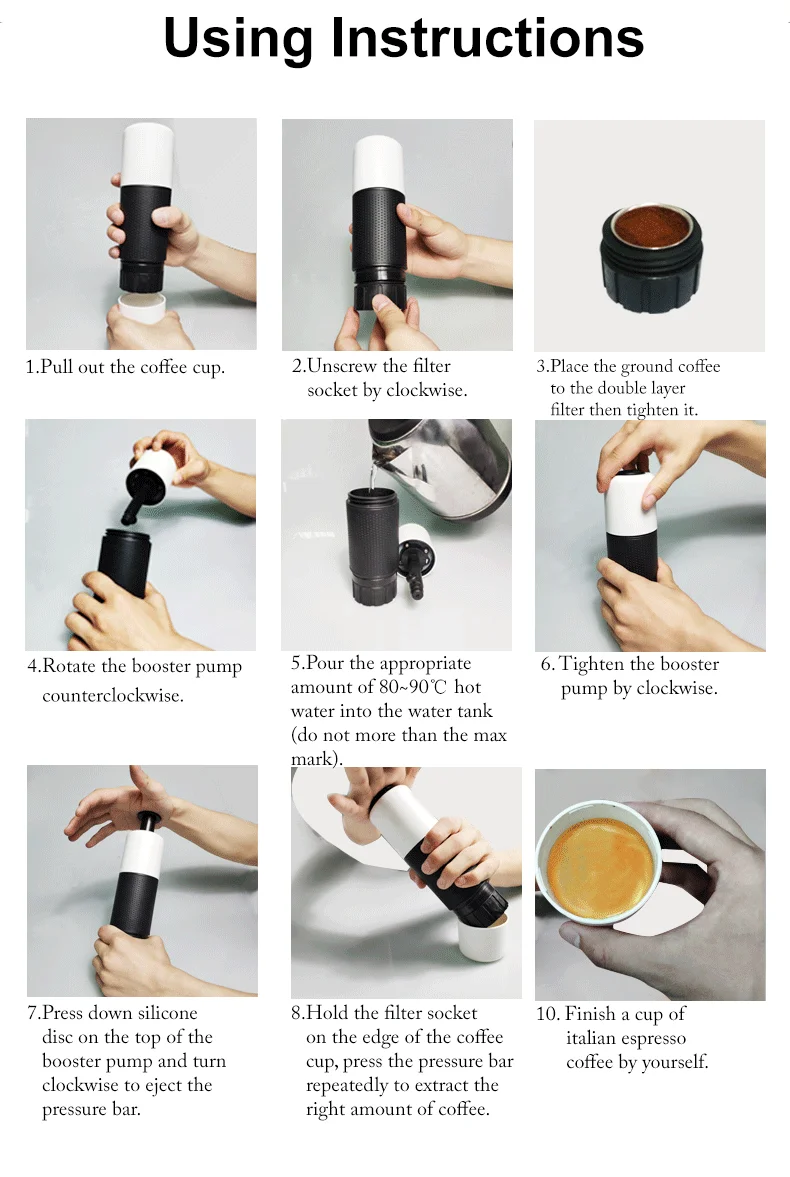 Using Instructions

1.Pull out the coffee cup.

2.Unscrew the filter socket by clockwise.

3.Place the ground coffee to the double layer filter then tighten it.

4.Rotate the booster pump counterclockwise.

5.Pour the appropriate amount of 80~90℃ hot water into the water tank (do not more than the max mark).

6. Tighten the booster pump by clockwise.

7.Press down silicone disc on the top of the booster pump and turn clockwise to eject the pressure bar.

8.Hold the filter socket on the edge of the coffee cup, press the pressure bar repeatedly to extract the right amount of coffee.

10. Finish a cup of italian espresso coffee by yourself.