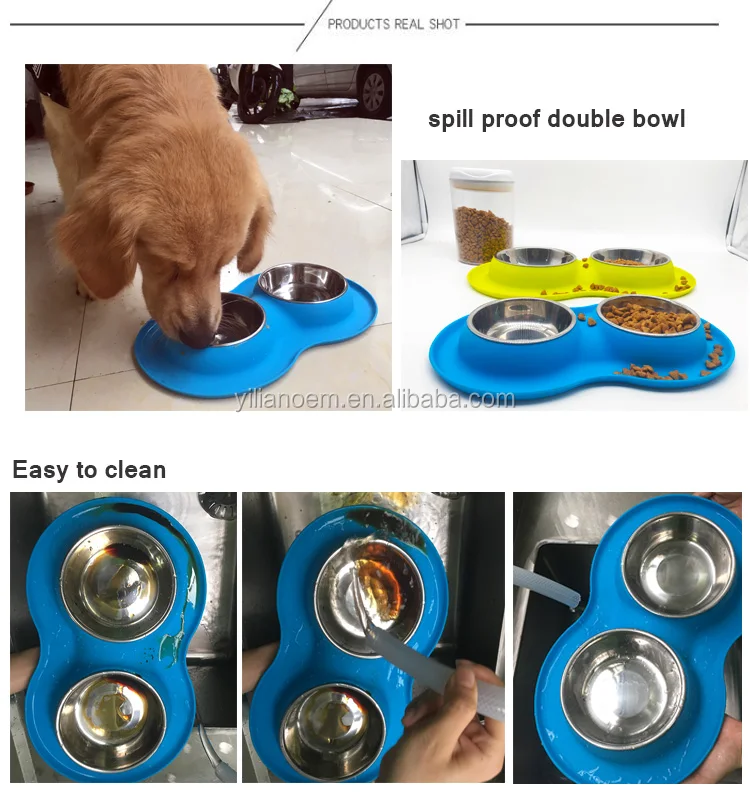 PRODUCTS REAL SHOT

spill proof double bowl

yilianoem.en.alibaba.com

Easy to clean