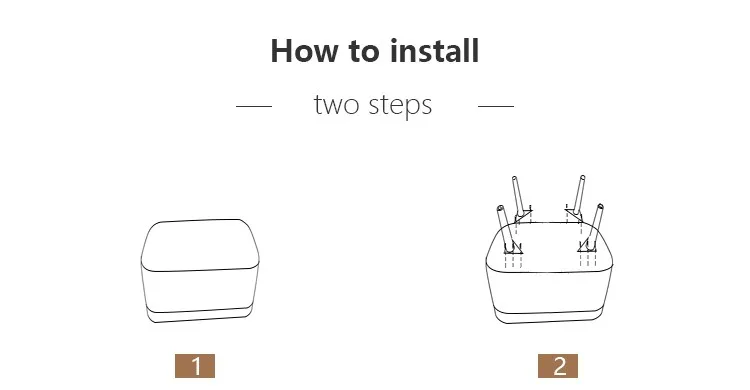 How to install

— two steps —

1

2