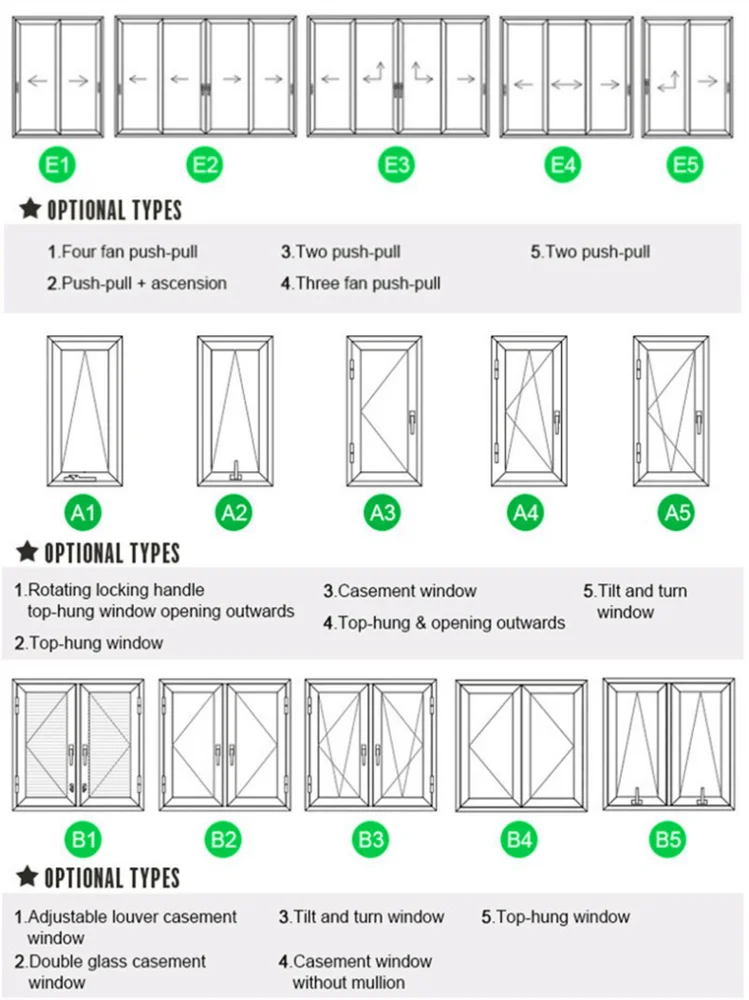 E1 E2 E3 E4 E5

★ OPTIONAL TYPES

1.Four fan push-pull
2.Push-pull + ascension
3.Two push-pull
4.Three fan push-pull
5.Two push-pull

A1 A2 A3 A4 A5

★ OPTIONAL TYPES

1.Rotating locking handle top-hung window opening outwards
2.Top-hung window
3.Casement window
4.Top-hung & opening outwards
5.Tilt and turn window

B1 B2 B3 B4 B5

★ OPTIONAL TYPES

1.Adjustable louver casement window
2.Double glass casement window
3.Tilt and turn window
4.Casement window without mullion
5.Top-hung window