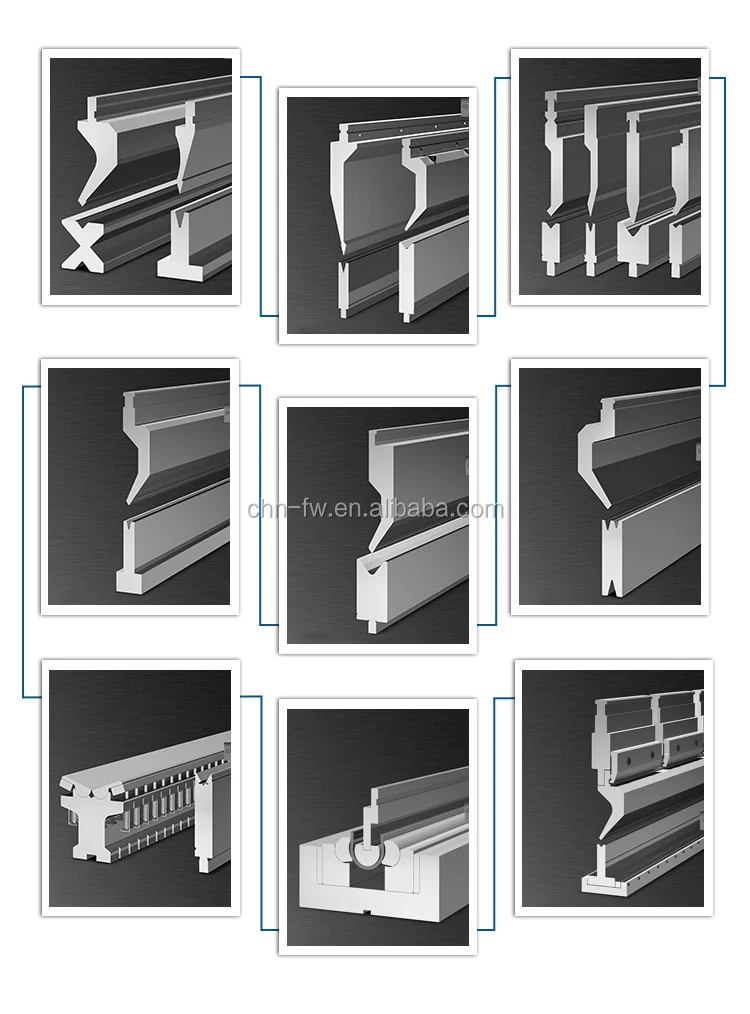 chn-fw.en.alibaba.com