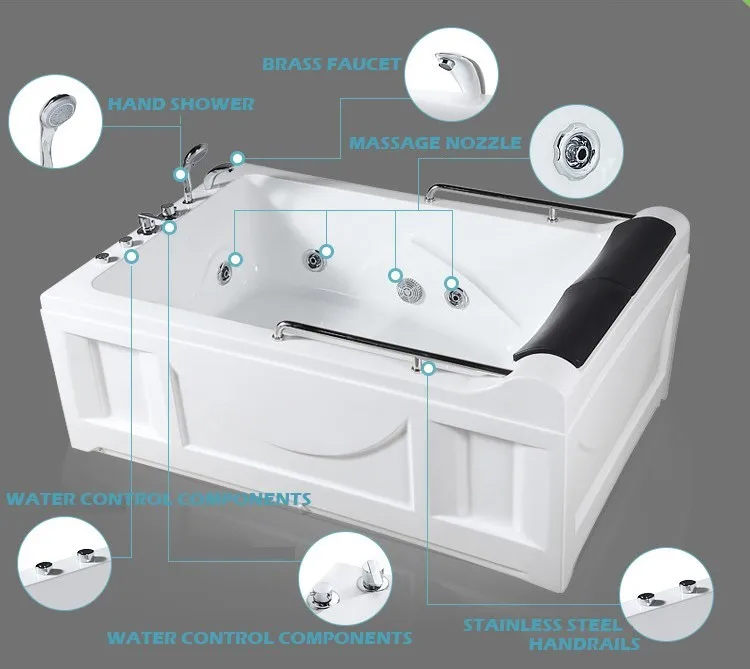 BRASS FAUCET

HAND SHOWER

MASSAGE NOZZLE

WATER CONTROL COMPONENTS

WATER CONTROL COMPONENTS

STAINLESS STEEL HANDRAILS