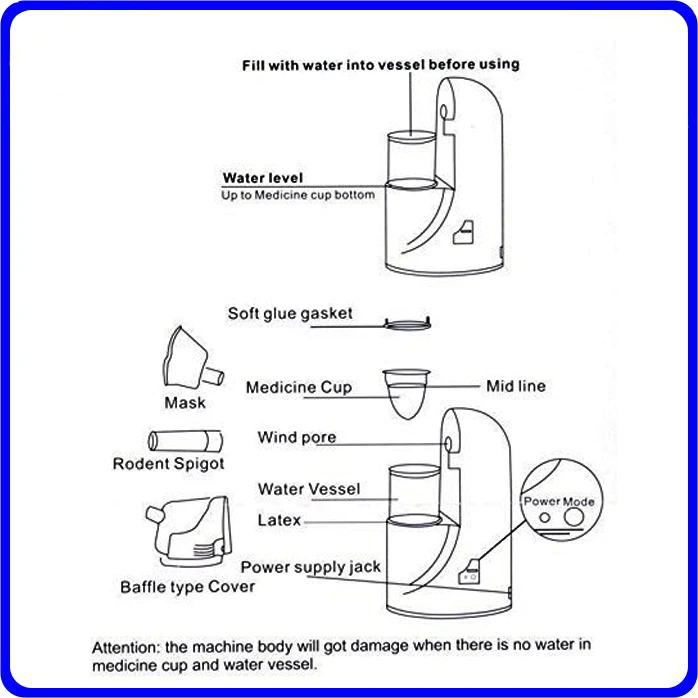 Fill with water into vessel before using

Water level
Up to Medicine cup bottom

Soft glue gasket

Mask

Medicine Cup

Mid line

Rodent Spigot

Wind pore

Water Vessel

Latex

Power Mode

Power supply jack

Baffle type Cover

Attention: the machine body will got damage when there is no water in medicine cup and water vessel.