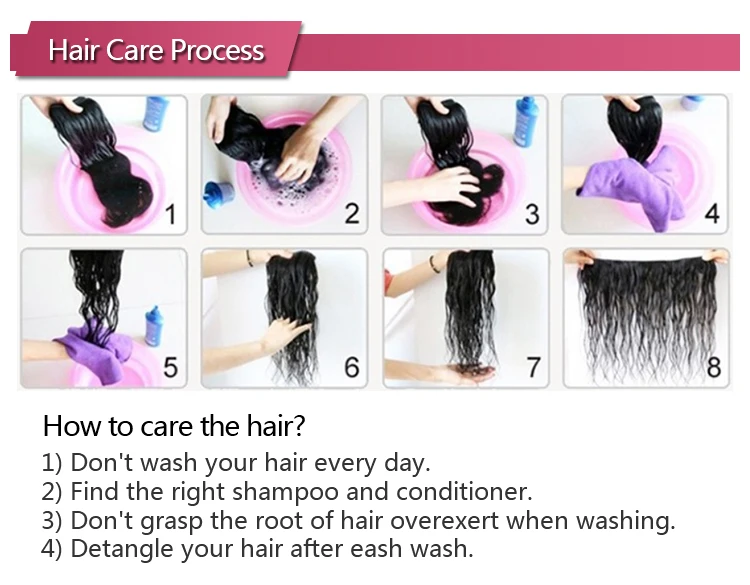 Hair Care Process

1
2
3
4
5
6
7
8

How to care the hair?
1) Don't wash your hair every day.
2) Find the right shampoo and conditioner.
3) Don't grasp the root of hair overexert when washing.
4) Detangle your hair after eash wash.