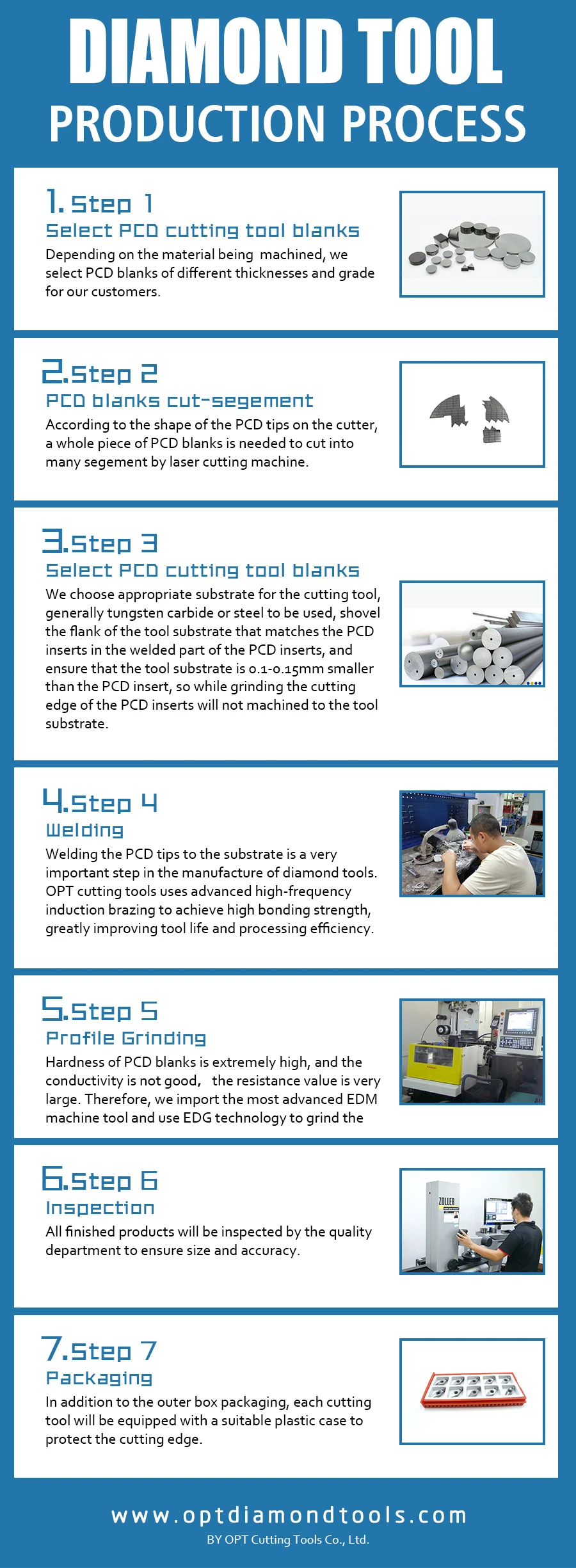 DIAMOND TOOL
PRODUCTION PROCESS

1. Step 1
Select PCD cutting tool blanks
Depending on the material being machined, we select PCD blanks of different thicknesses and grade for our customers.

2. Step 2
PCD blanks cut-segement
According to the shape of the PCD tips on the cutter, a whole piece of PCD blanks is needed to cut into many segement by laser cutting machine.

3. Step 3
Select PCD cutting tool blanks
We choose appropriate substrate for the cutting tool, generally tungsten carbide or steel to be used, shovel the flank of the tool substrate that matches the PCD inserts in the welded part of the PCD inserts, and ensure that the tool substrate is 0.1-0.15mm smaller than the PCD insert, so while grinding the cutting edge of the PCD inserts will not machined to the tool substrate.

4. Step 4
Welding
Welding the PCD tips to the substrate is a very important step in the manufacture of diamond tools. OPT cutting tools uses advanced high-frequency induction brazing to achieve high bonding strength, greatly improving tool life and processing efficiency.

5. Step 5
Profile Grinding
Hardness of PCD blanks is extremely high, and the conductivity is not good, the resistance value is very large. Therefore, we import the most advanced EDM machine tool and use EDG technology to grind the

6. Step 6
Inspection
All finished products will be inspected by the quality department to ensure size and accuracy.

ZOLLER

7. Step 7
Packaging
In addition to the outer box packaging, each cutting tool will be equipped with a suitable plastic case to protect the cutting edge.

www.optdiamondtools.com
BY OPT Cutting Tools Co., Ltd.