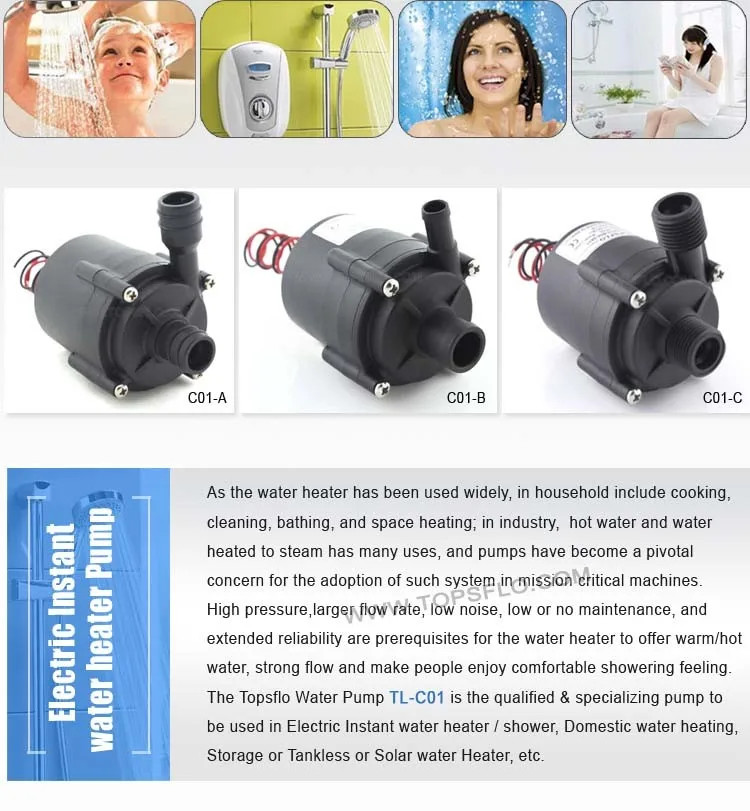 C01-A

C01-B

C01-C

Electric Instant water heater Pump

As the water heater has been used widely, in household include cooking, cleaning, bathing, and space heating; in industry, hot water and water heated to steam has many uses, and pumps have become a pivotal concern for the adoption of such system in mission critical machines. High pressure,larger flow rate, low noise, low or no maintenance, and extended reliability are prerequisites for the water heater to offer warm/hot water, strong flow and make people enjoy comfortable showering feeling. The Topsflo Water Pump TL-C01 is the qualified & specializing pump to be used in Electric Instant water heater / shower, Domestic water heating, Storage or Tankless or Solar water Heater, etc.

WWW.TOPSFLO.COM