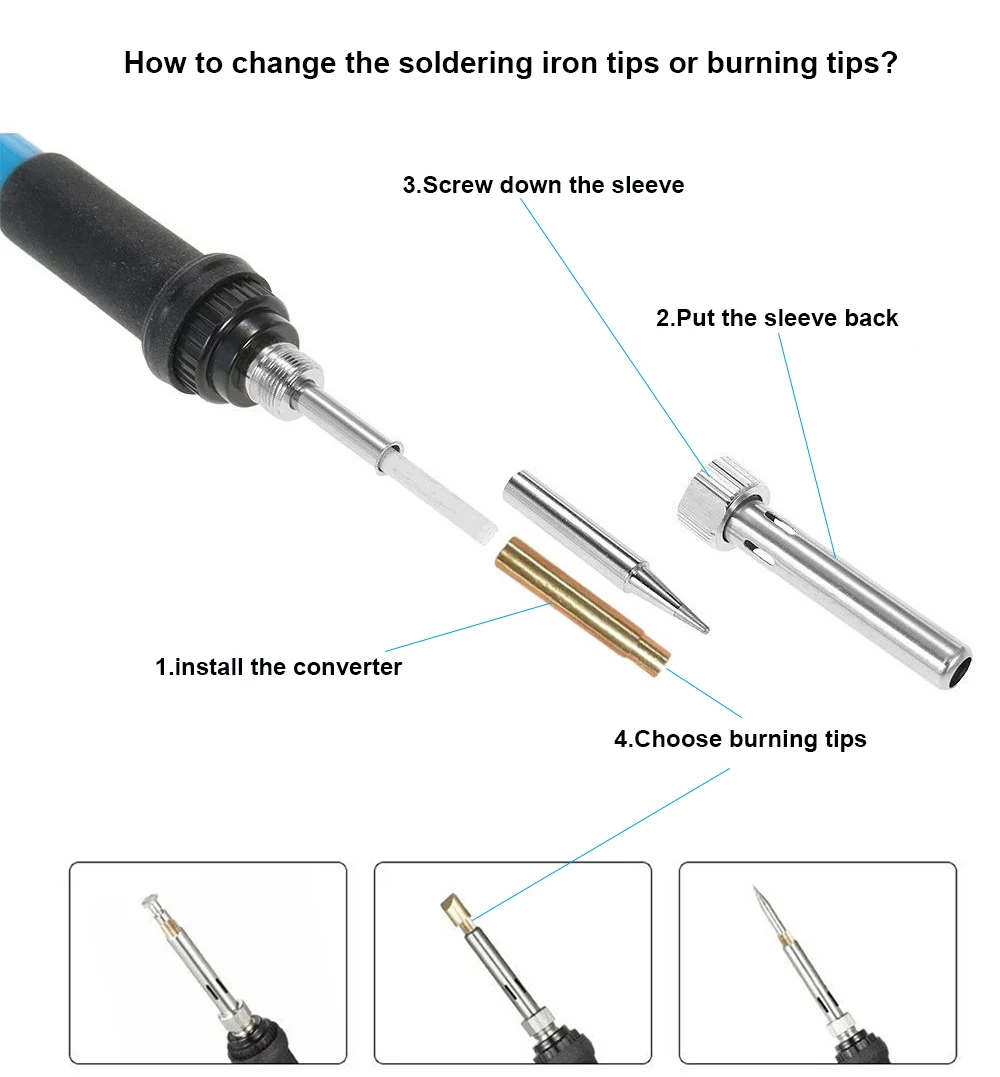 How to change the soldering iron tips or burning tips?

3.Screw down the sleeve

2.Put the sleeve back

1.install the converter

4.Choose burning tips