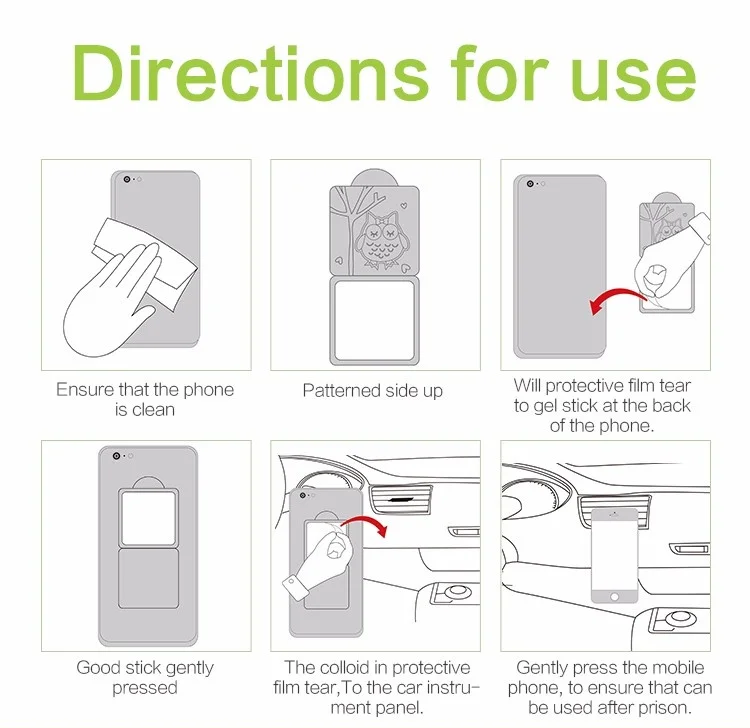 Directions for use

Ensure that the phone is clean

Patterned side up

Will protective film tear to gel stick at the back of the phone.

Good stick gently pressed

The colloid in protective film tear,To the car instrument panel.

Gently press the mobile phone, to ensure that can be used after prison.