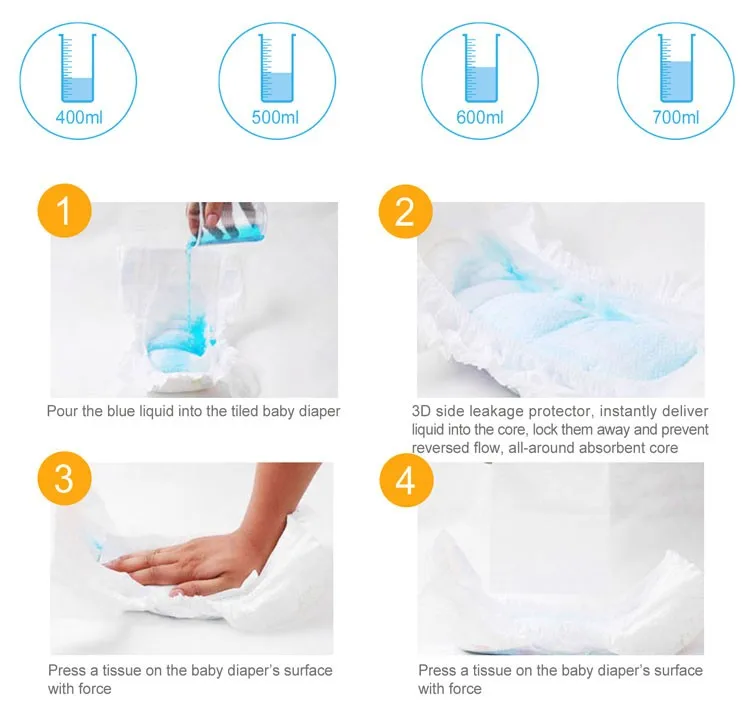 400ml

500ml

600ml

700ml

1

Pour the blue liquid into the tiled baby diaper

2

3D side leakage protector, instantly deliver liquid into the core, lock them away and prevent reversed flow, all-around absorbent core

3

Press a tissue on the baby diaper's surface with force

4

Press a tissue on the baby diaper's surface with force