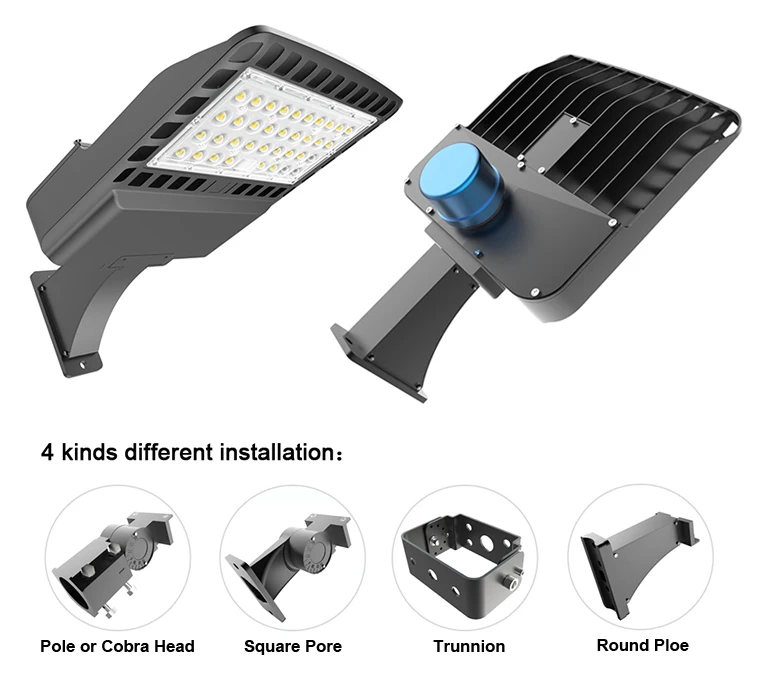 4 kinds different installation：

Pole or Cobra Head

Square Pore

Trunnion

Round Ploe