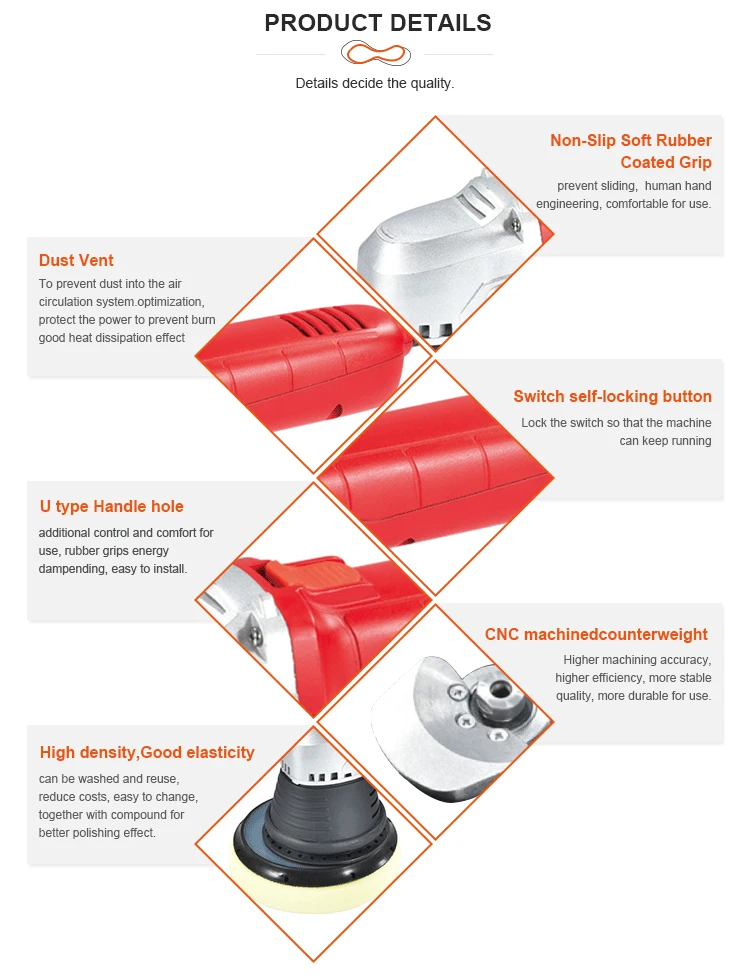 PRODUCT DETAILS

Details decide the quality.

Non-Slip Soft Rubber Coated Grip

prevent sliding, human hand engineering, comfortable for use.

Dust Vent

To prevent dust into the air circulation system.optimization, protect the power to prevent burn good heat dissipation effect

Switch self-locking button

Lock the switch so that the machine can keep running

U type Handle hole

additional control and comfort for use, rubber grips energy dampending, easy to install.

CNC machinedcounterweight

Higher machining accuracy, higher efficiency, more stable quality, more durable for use.

High density,Good elasticity

can be washed and reuse, reduce costs, easy to change, together with compound for better polishing effect.