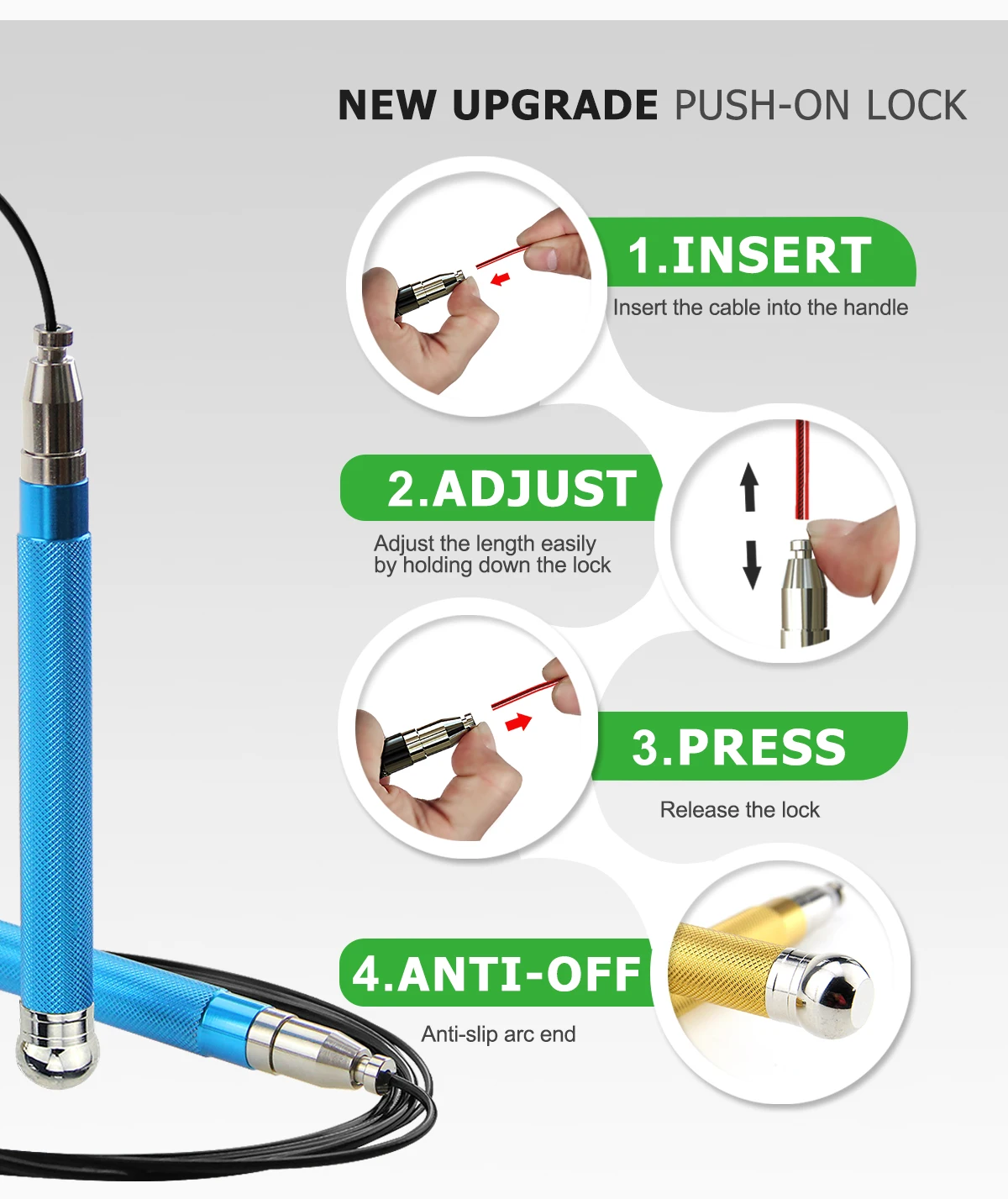 NEW UPGRADE PUSH-ON LOCK

1.INSERT
Insert the cable into the handle

2.ADJUST
Adjust the length easily by holding down the lock

3.PRESS
Release the lock

4.ANTI-OFF
Anti-slip arc end