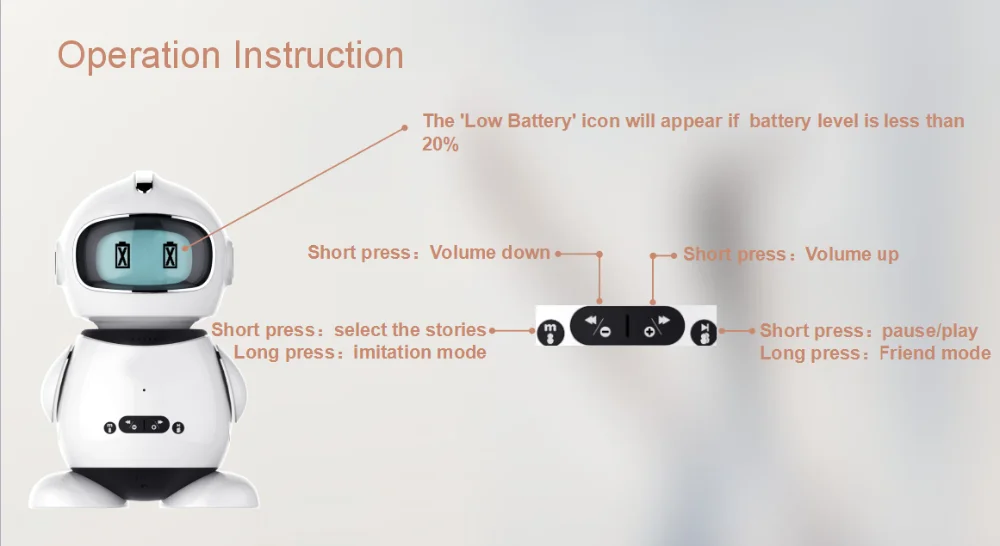 Operation Instruction

The 'Low Battery' icon will appear if battery level is less than 20%

Short press：Volume down

Short press：Volume up

Short press：select the stories
Long press：imitation mode

m

Short press：pause/play
Long press：Friend mode