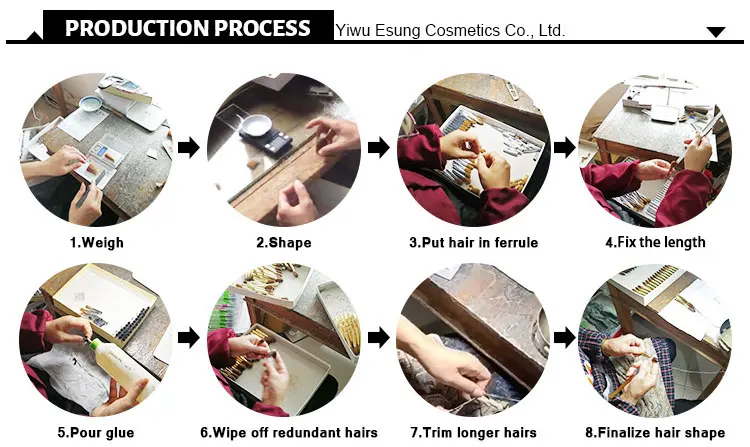 PRODUCTION PROCESS Yiwu Esung Cosmetics Co., Ltd.

1.Weigh

2.Shape

3.Put hair in ferrule

4.Fix the length

5.Pour glue

6.Wipe off redundant hairs

7.Trim longer hairs

8.Finalize hair shape