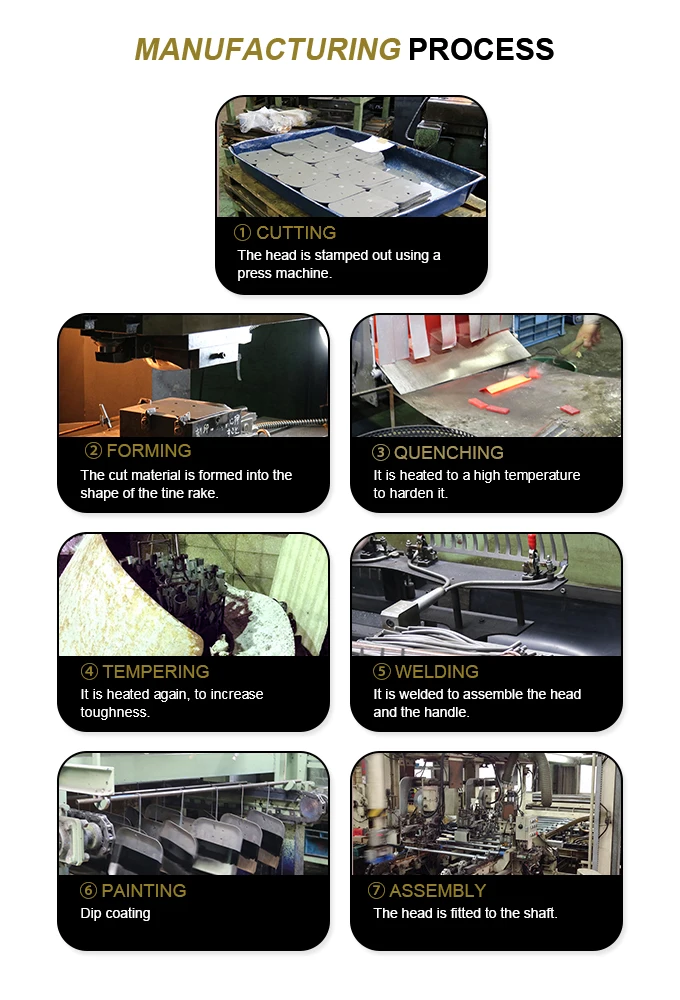 MANUFACTURING PROCESS

① CUTTING
The head is stamped out using a press machine.

② FORMING
The cut material is formed into the shape of the tine rake.

③ QUENCHING
It is heated to a high temperature to harden it.

④ TEMPERING
It is heated again, to increase toughness.

⑤ WELDING
It is welded to assemble the head and the handle.

⑥ PAINTING
Dip coating

⑦ ASSEMBLY
The head is fitted to the shaft.