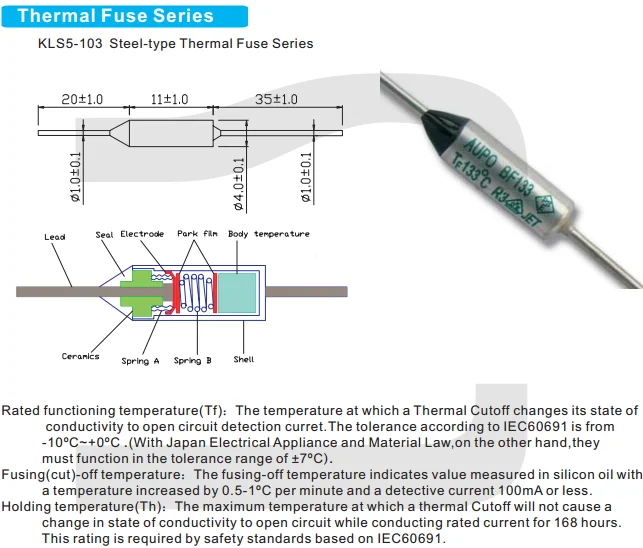 Thermal Fuse Series

KLS5-103 Steel-type Thermal Fuse Series

20±1.0
11±1.0
35±1.0
ø1.0±0.1
ø4.0±0.1
ø1.0±0.1

AUPO BF133
TF133°C R3
JET

Lead
Seal
Electrode
Park film
Body temperature
Ceramics
Spring A
Spring B
Shell

Rated functioning temperature(Tf): The temperature at which a Thermal Cutoff changes its state of conductivity to open circuit detection curret.The tolerance according to IEC60691 is from -10ºC~+0ºC .(With Japan Electrical Appliance and Material Law,on the other hand,they must function in the tolerance range of ±7ºC).
Fusing(cut)-off temperature: The fusing-off temperature indicates value measured in silicon oil with a temperature increased by 0.5-1ºC per minute and a detective current 100mA or less.
Holding temperature(Th): The maximum temperature at which a thermal Cutoff will not cause a change in state of conductivity to open circuit while conducting rated current for 168 hours. This rating is required by safety standards based on IEC60691.