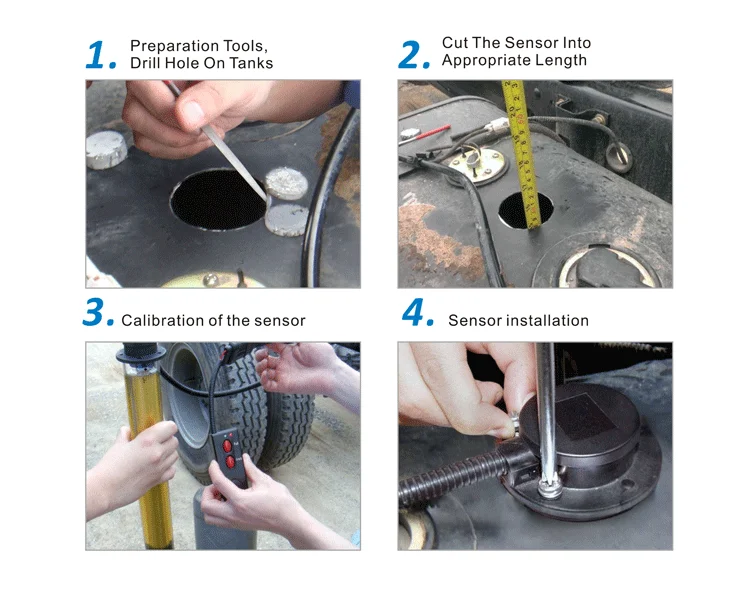 1. Preparation Tools, Drill Hole On Tanks

2. Cut The Sensor Into Appropriate Length

3. Calibration of the sensor

4. Sensor installation