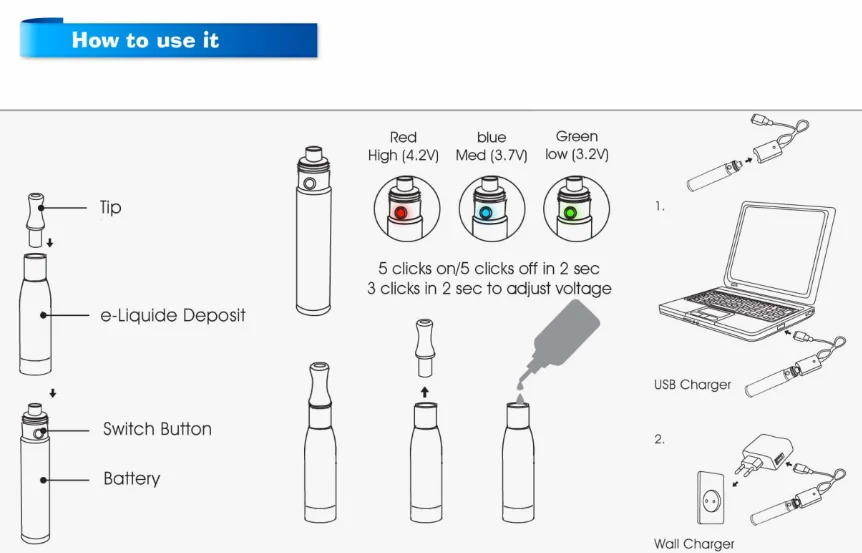 How to use it

Tip

e-Liquide Deposit

Switch Button

Battery

Red
High (4.2V)

blue
Med (3.7V)

Green
low (3.2V)

5 clicks on/5 clicks off in 2 sec
3 clicks in 2 sec to adjust voltage

1.

USB Charger

2.

Wall Charger