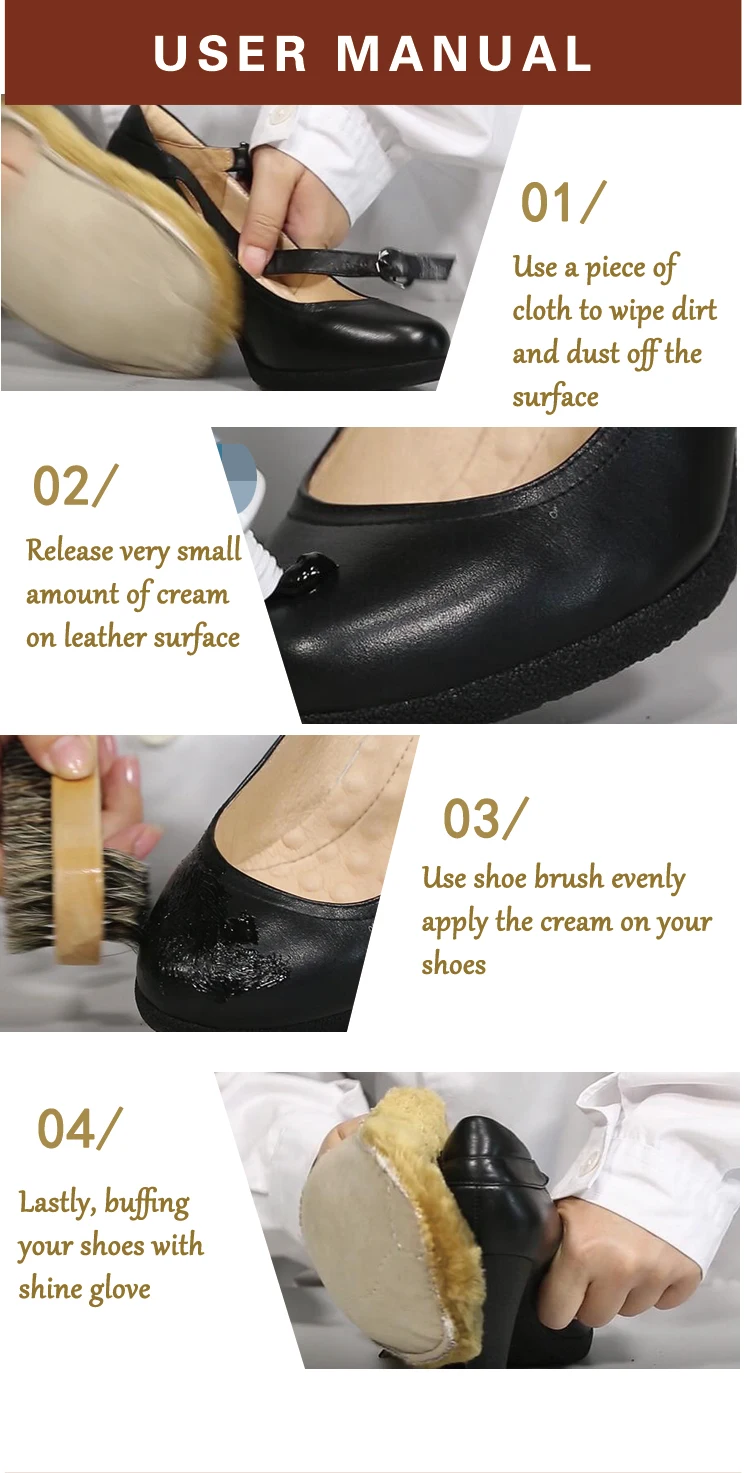 USER MANUAL

01/
Use a piece of cloth to wipe dirt and dust off the surface

02/
Release very small amount of cream on leather surface

03/
Use shoe brush evenly apply the cream on your shoes

04/
Lastly, buffing your shoes with shine glove