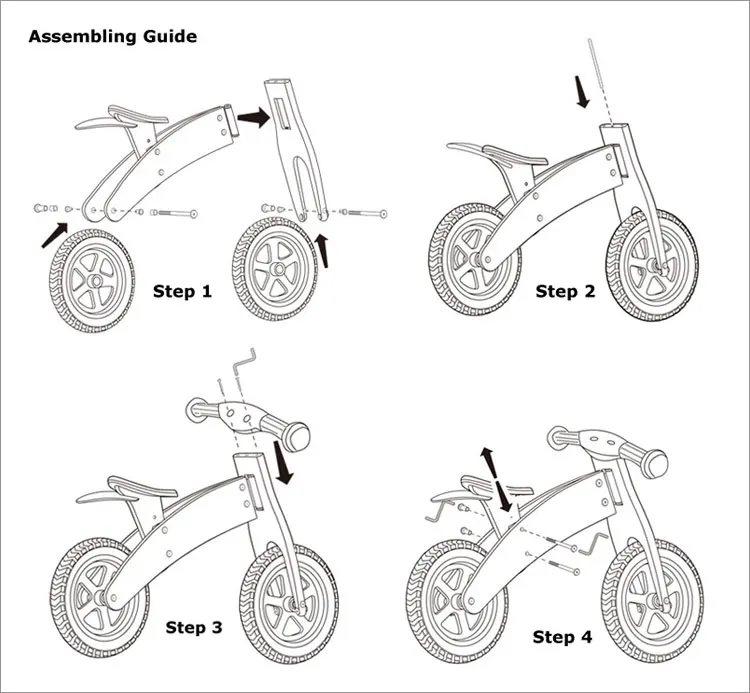 Assembling Guide

Step 1

Step 2

Step 3

Step 4