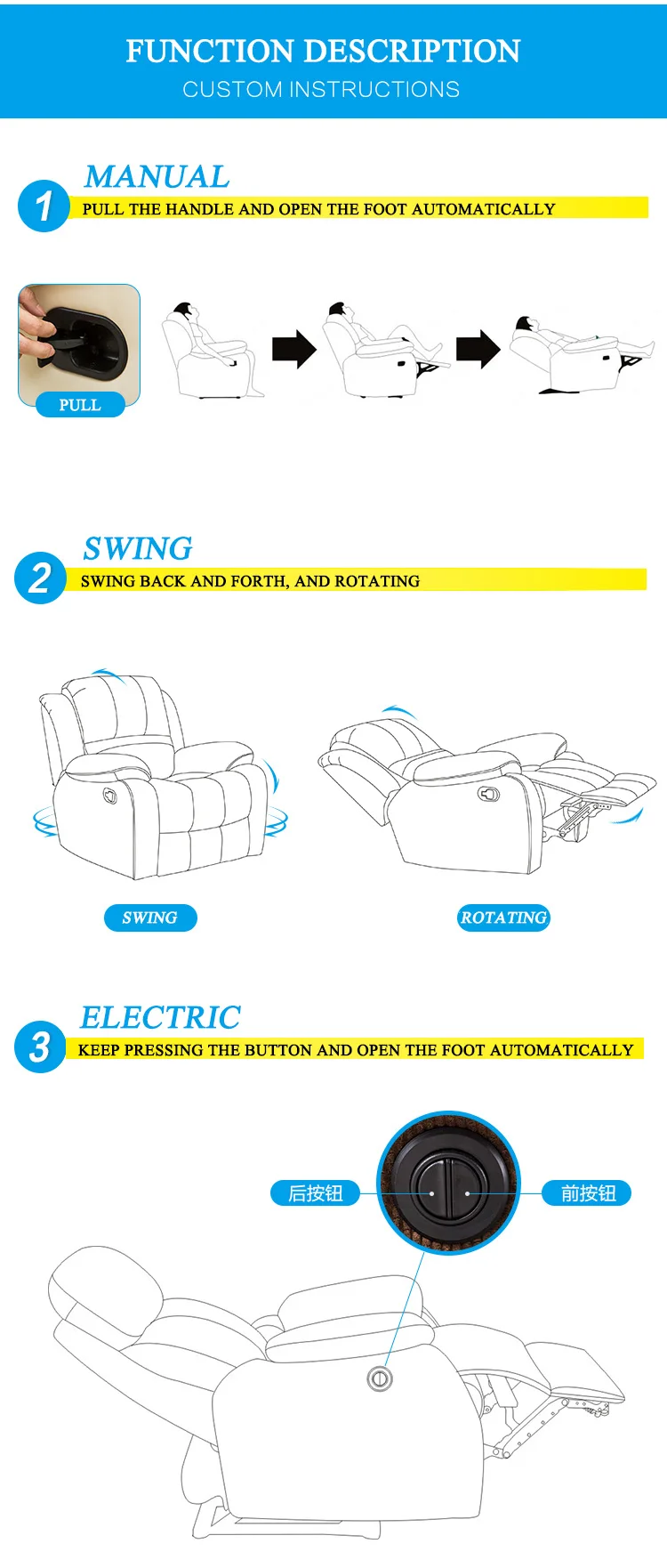 FUNCTION DESCRIPTION
CUSTOM INSTRUCTIONS

1 MANUAL
PULL THE HANDLE AND OPEN THE FOOT AUTOMATICALLY

PULL

2 SWING
SWING BACK AND FORTH, AND ROTATING

SWING

ROTATING

3 ELECTRIC
KEEP PRESSING THE BUTTON AND OPEN THE FOOT AUTOMATICALLY

后按钮

前按钮