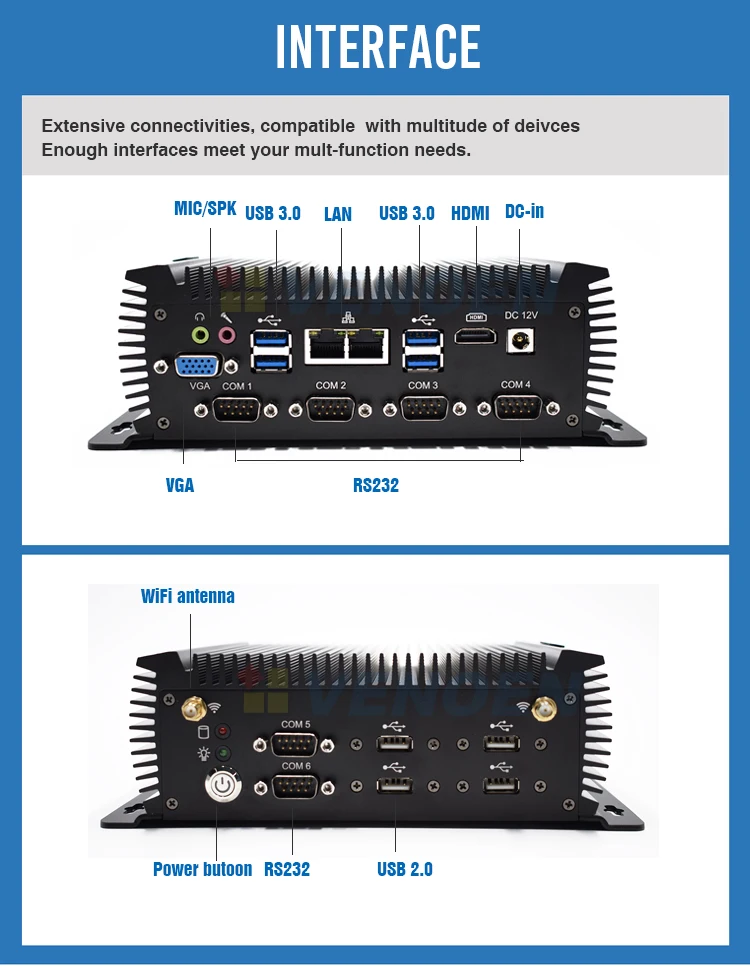 INTERFACE

Extensive connectivities, compatible with multitude of deivces
Enough interfaces meet your mult-function needs.

MIC/SPK USB 3.0 LAN USB 3.0 HDMI DC-in

HDMI DC 12V

VGA COM 1 COM 2 COM 3 COM 4

VGA RS232

WiFi antenna

COM 5
COM 6

Power butoon RS232 USB 2.0