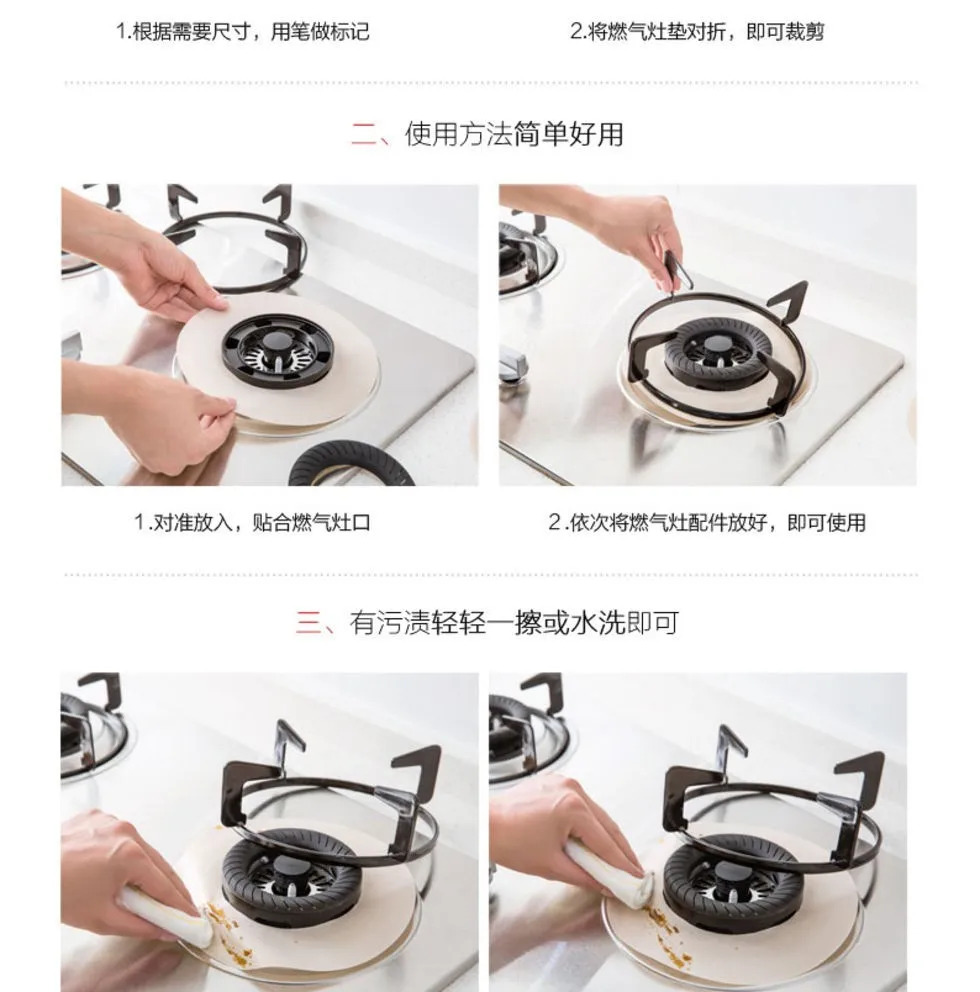 1.根据需要尺寸，用笔做标记

2.将燃气灶垫对折，即可裁剪

二、使用方法简单好用

1.对准放入，贴合燃气灶口

2.依次将燃气灶配件放好，即可使用

三、有污渍轻轻一擦或水洗即可