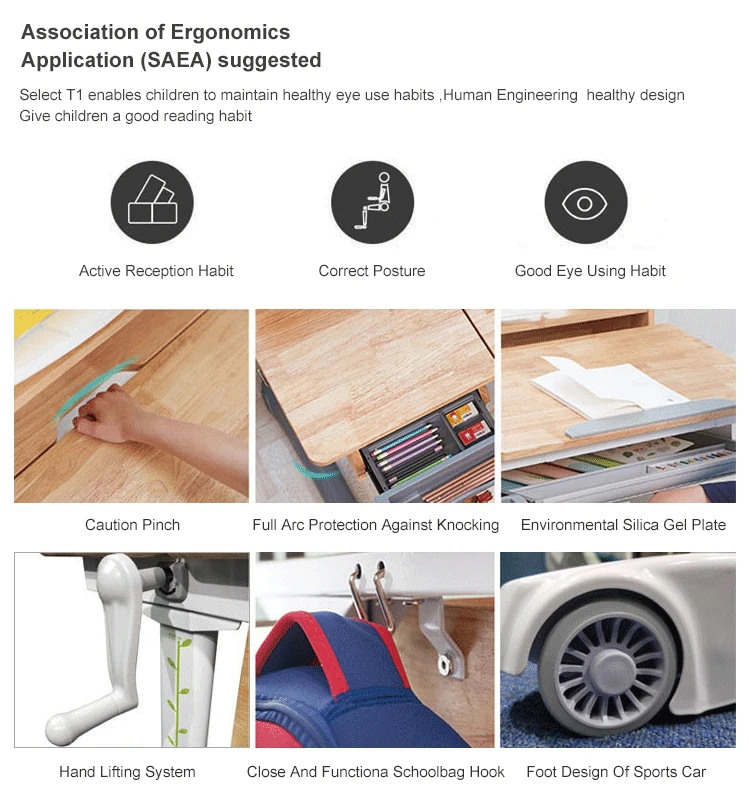 Association of Ergonomics
Application (SAEA) suggested

Select T1 enables children to maintain healthy eye use habits ,Human Engineering healthy design
Give children a good reading habit

Active Reception Habit

Correct Posture

Good Eye Using Habit

Caution Pinch

Full Arc Protection Against Knocking

Environmental Silica Gel Plate

Hand Lifting System

Close And Functiona Schoolbag Hook

Foot Design Of Sports Car