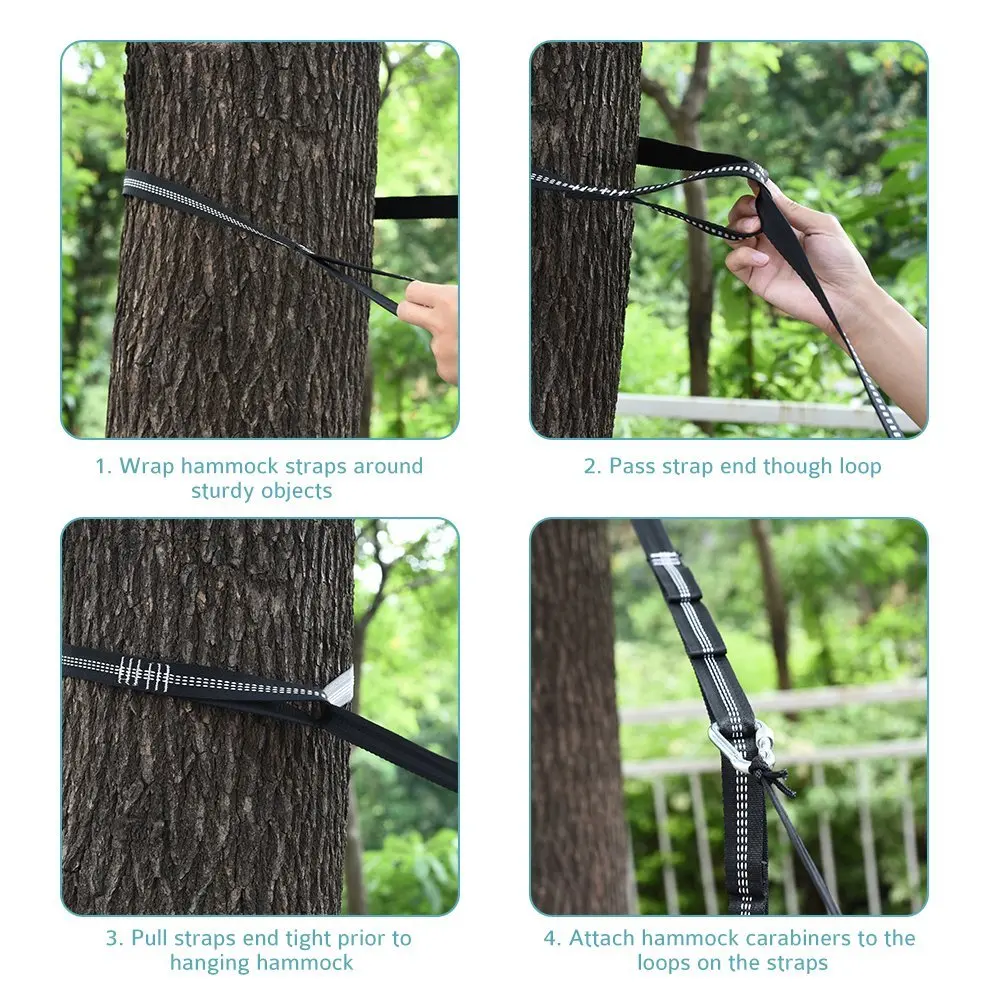 1. Wrap hammock straps around sturdy objects

2. Pass strap end though loop

3. Pull straps end tight prior to hanging hammock

4. Attach hammock carabiners to the loops on the straps