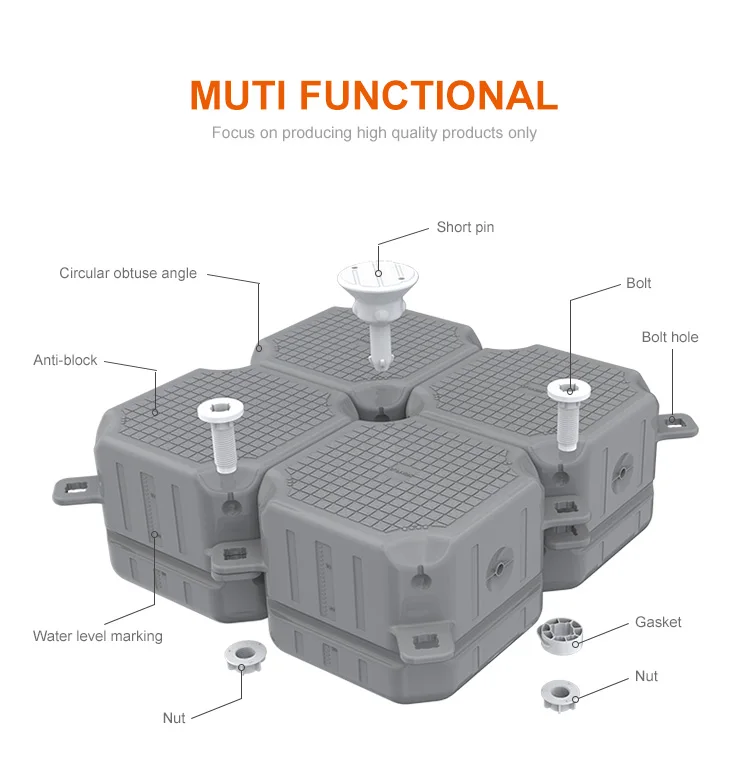 MUTI FUNCTIONAL

Focus on producing high quality products only

Short pin

Circular obtuse angle

Bolt

Bolt hole

Anti-block

Water level marking

Gasket

Nut

Nut