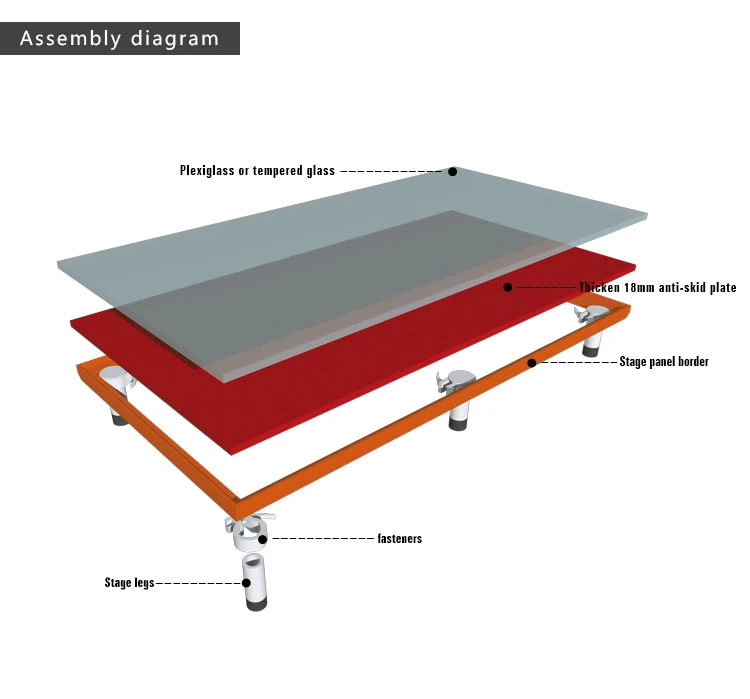 Assembly diagram

Plexiglass or tempered glass

Thicken 18mm anti-skid plate

Stage panel border

fasteners

Stage legs