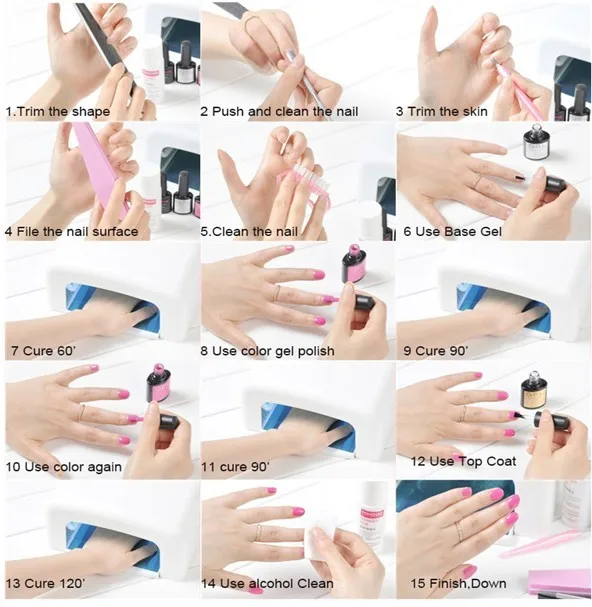 1.Trim the shape

2 Push and clean the nail

3 Trim the skin

4 File the nail surface

5.Clean the nail

6 Use Base Gel

7 Cure 60'

8 Use color gel polish

9 Cure 90'

10 Use color again

11 cure 90'

12 Use Top Coat

13 Cure 120'

14 Use alcohol Clean

15 Finish,Down