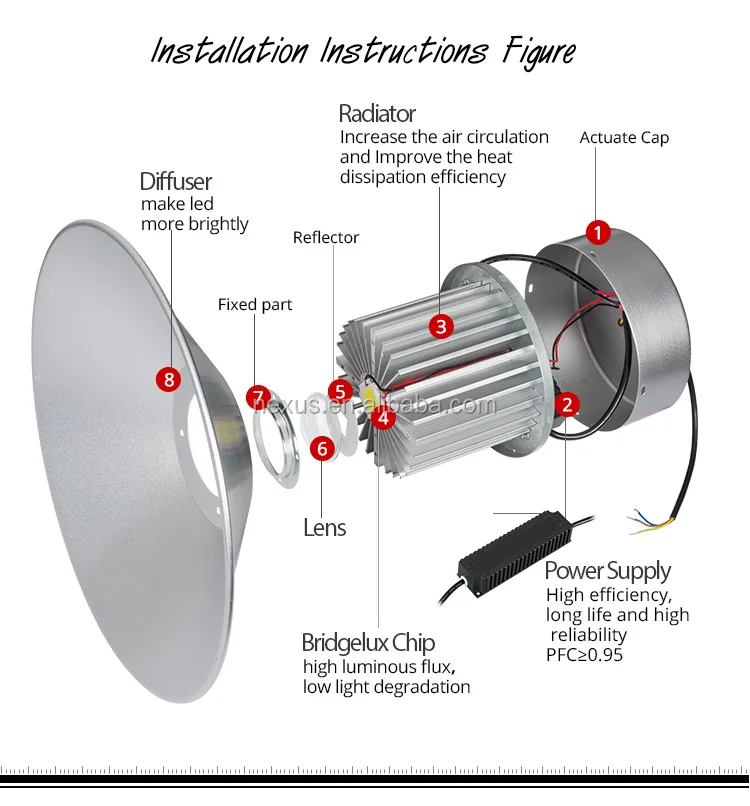 Installation Instructions Figure

Radiator
Increase the air circulation and Improve the heat dissipation efficiency

Actuate Cap

Diffuser
make led more brightly

Reflector

Fixed part

1

3

8

7

5

4

2

6

nexus.en.alibaba.com

Lens

Power Supply
High efficiency, long life and high reliability
PFC≥0.95

Bridgelux Chip
high luminous flux, low light degradation