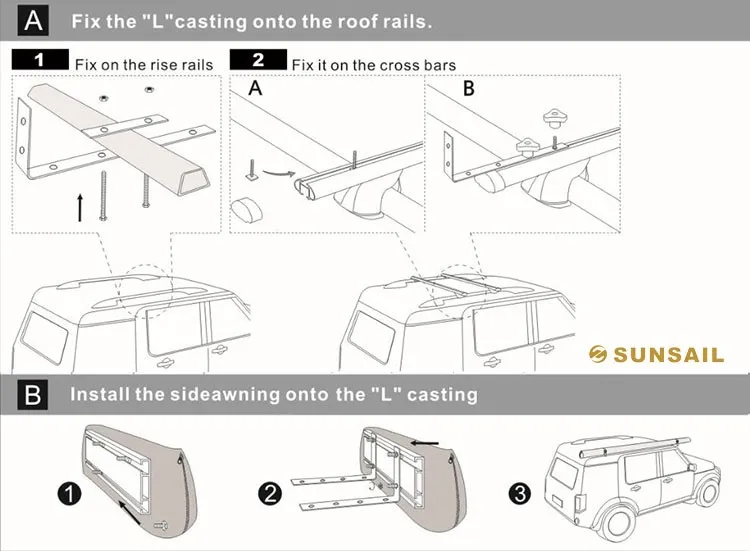 A Fix the "L"casting onto the roof rails.

1 Fix on the rise rails

2 Fix it on the cross bars

A

B

SUNSAIL

B Install the sideawning onto the "L" casting

1

2

3