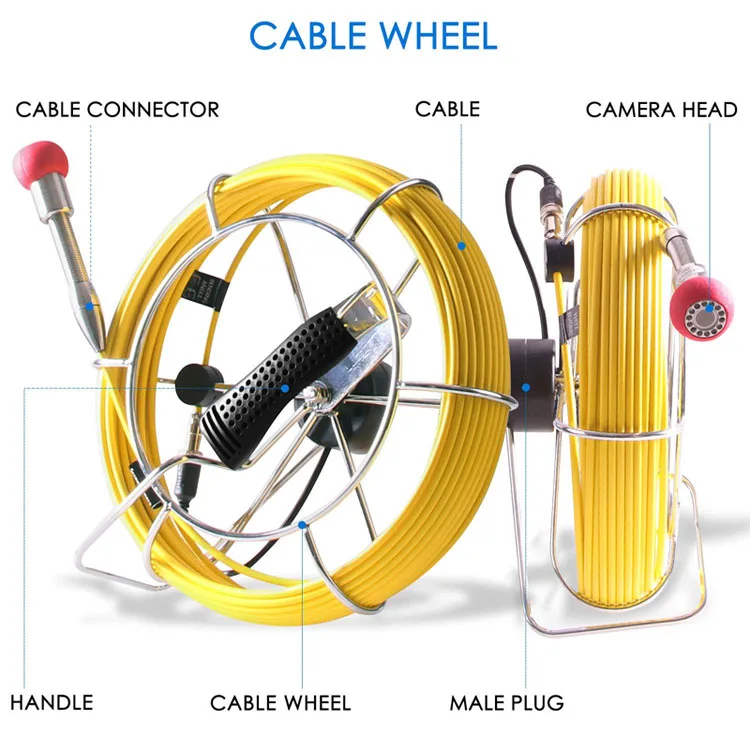 CABLE WHEEL

CABLE CONNECTOR

CABLE

CAMERA HEAD

HANDLE

CABLE WHEEL

MALE PLUG