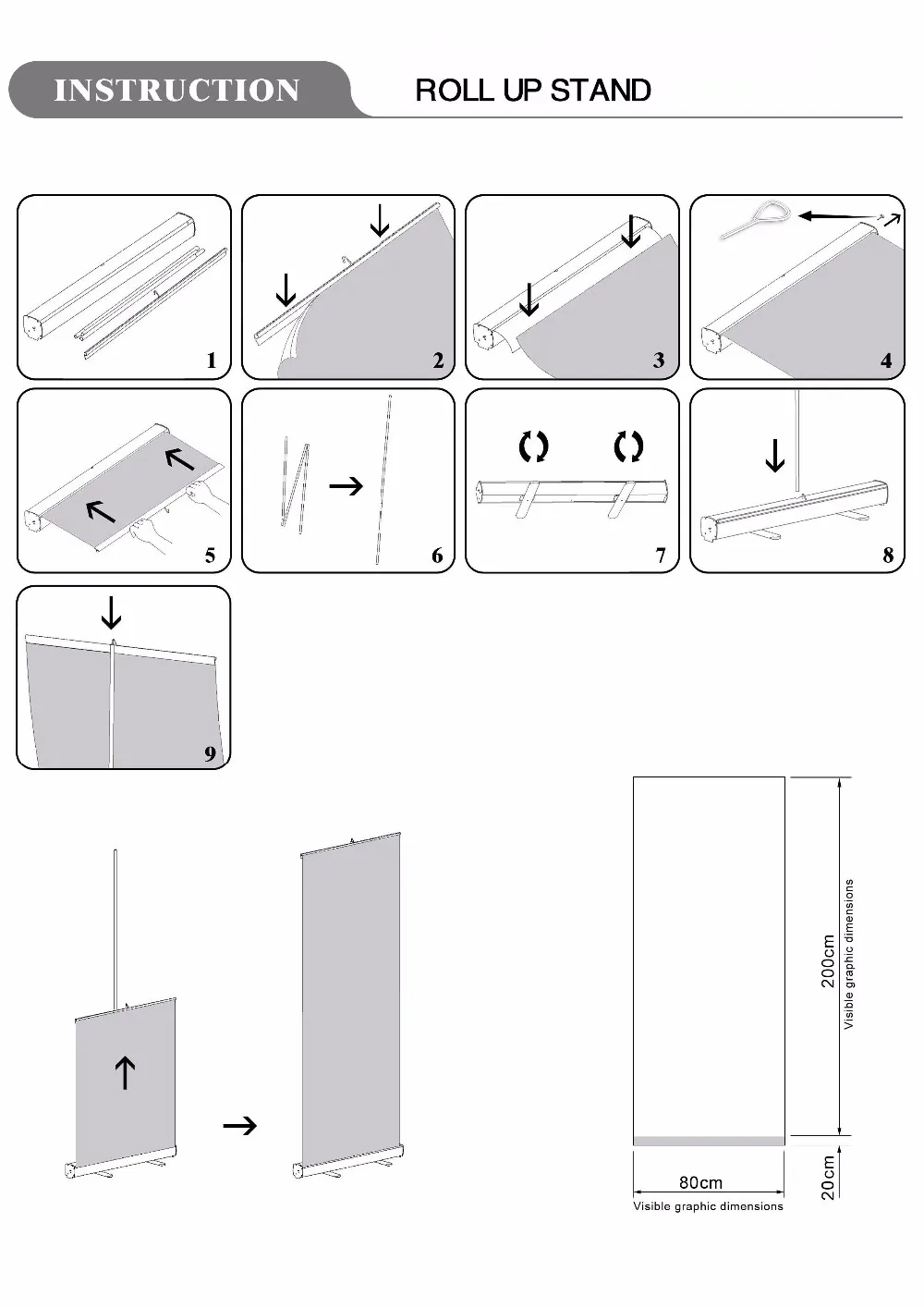 INSTRUCTION

ROLL UP STAND

1

2

3

4

5

6

7

8

9

200cm
Visible graphic dimensions

20cm

80cm
Visible graphic dimensions