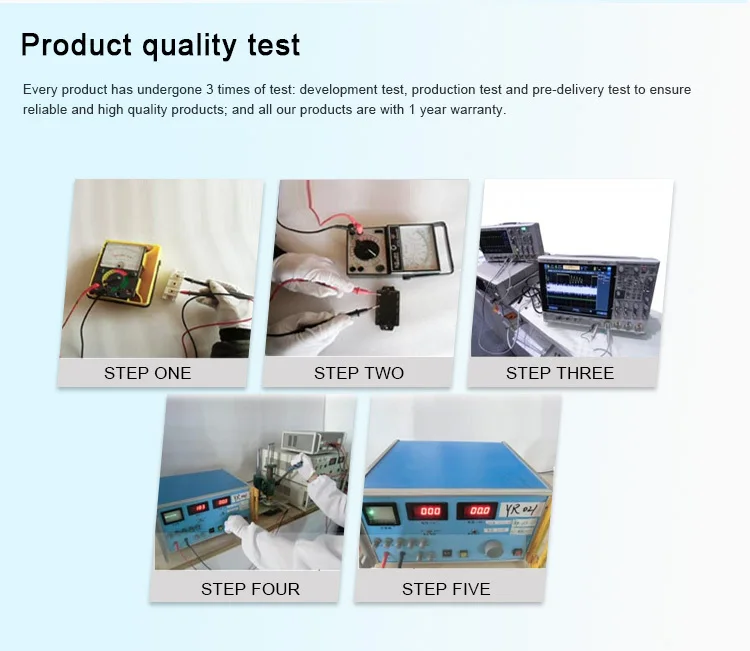 Product quality test

Every product has undergone 3 times of test: development test, production test and pre-delivery test to ensure reliable and high quality products; and all our products are with 1 year warranty.

STEP ONE

STEP TWO

STEP THREE

STEP FOUR

000 000 YR 021

STEP FIVE